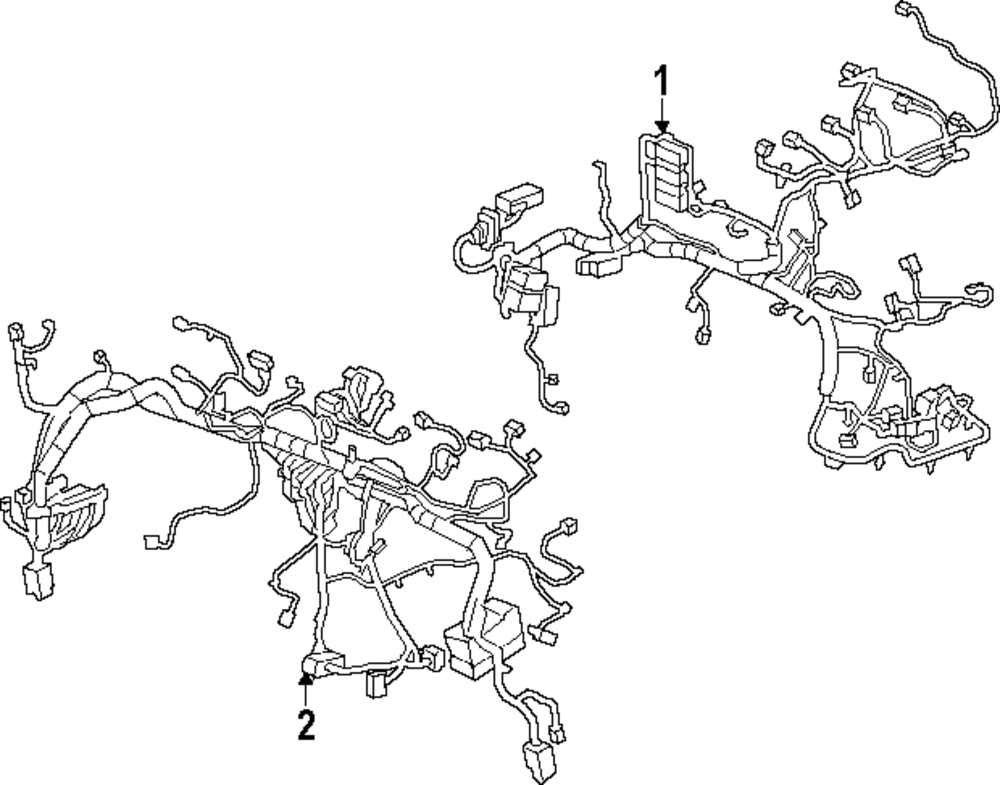 1

2