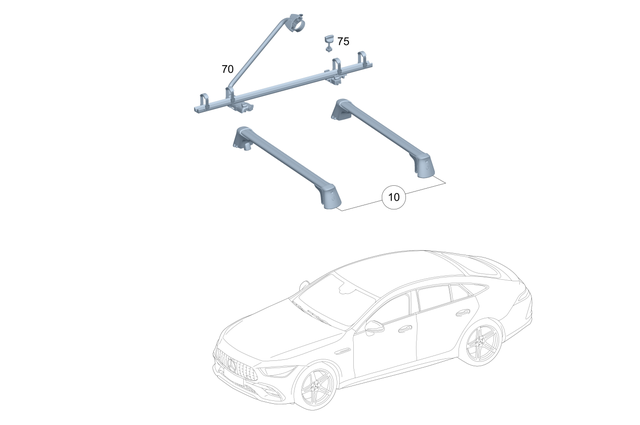 75
70
10