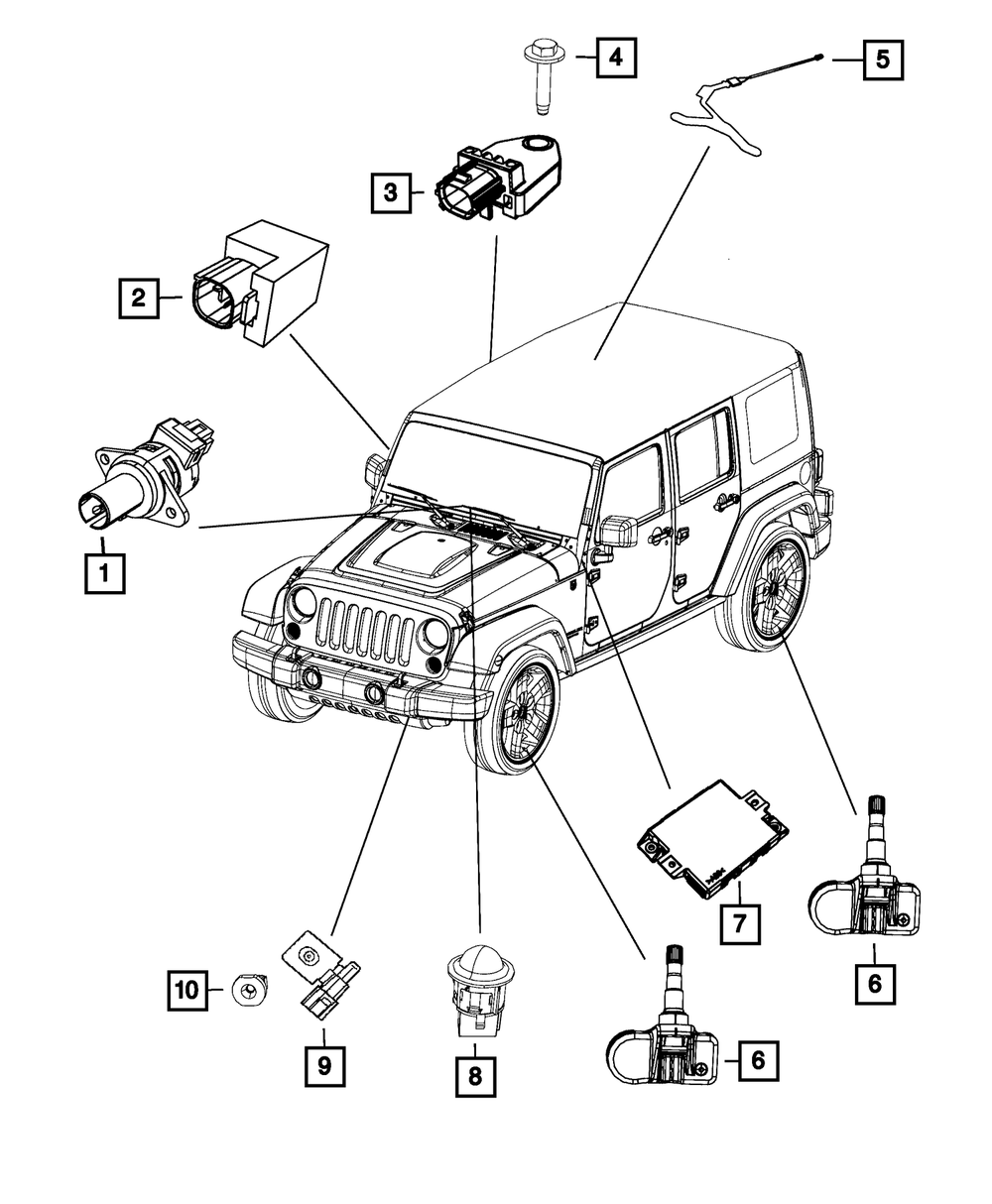 4
5
3
2
1
7
6
10
9
8
6