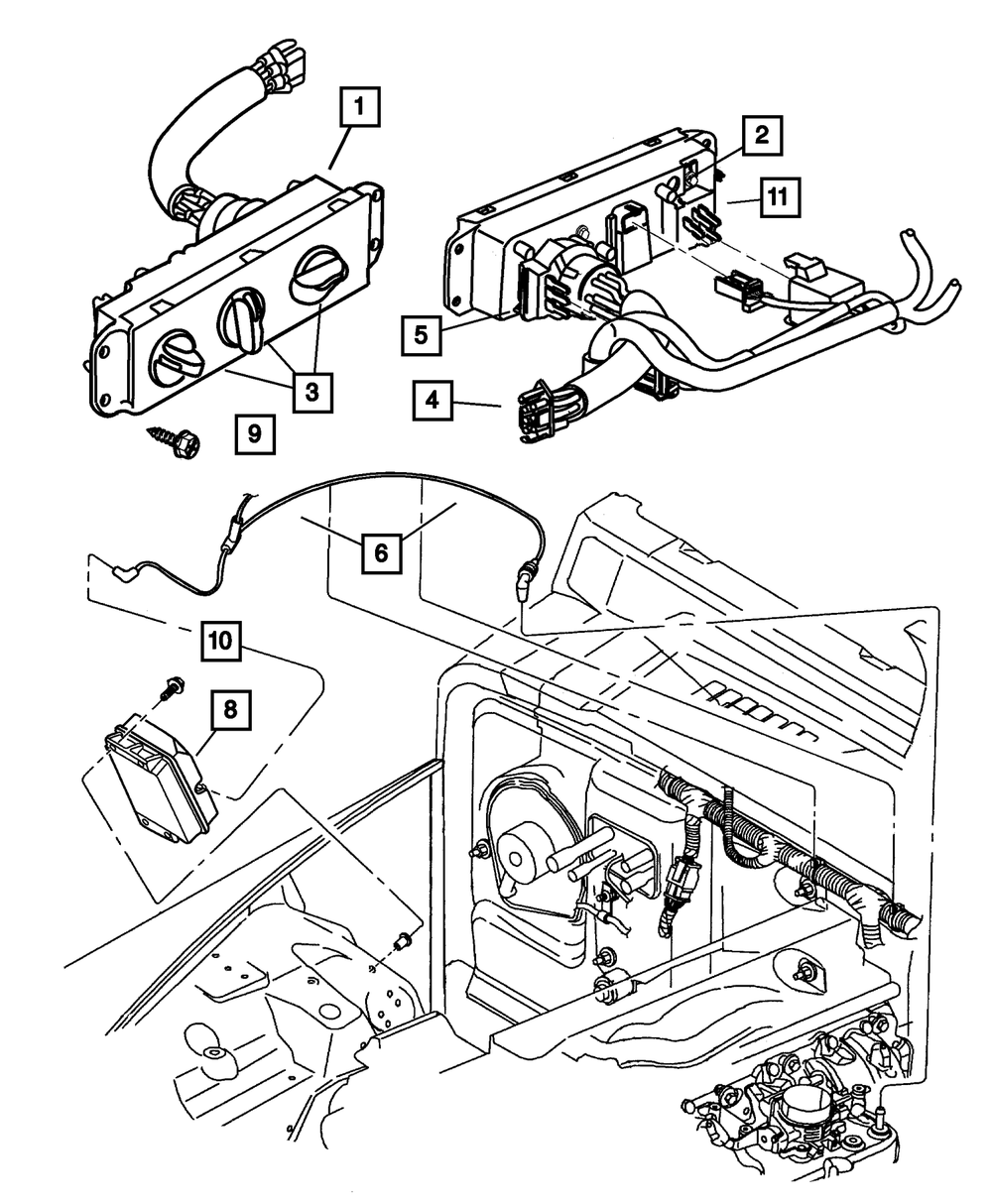 1
2
11
5
3
4
9
6
10
8