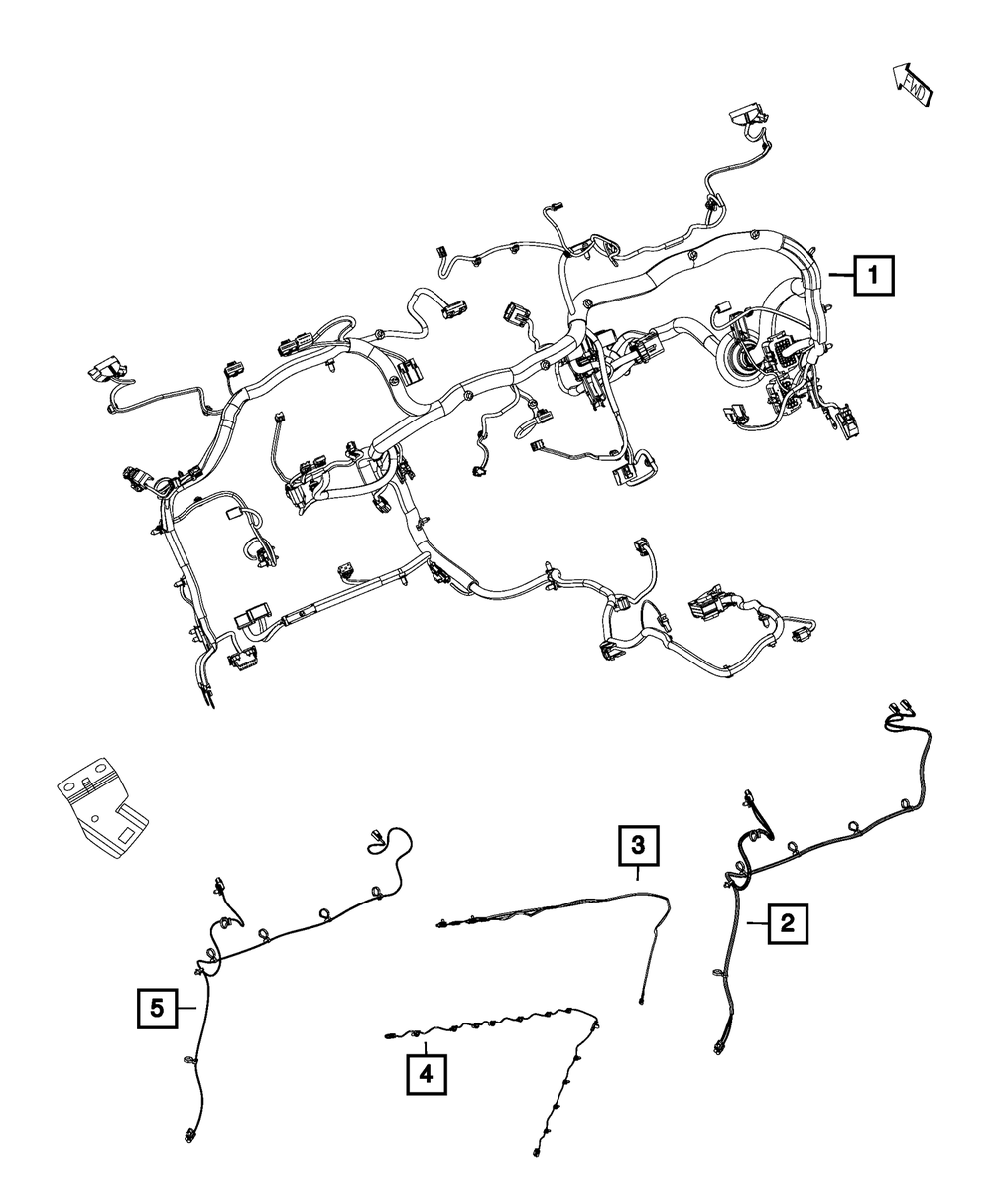 FWD
1
3
2
5
4