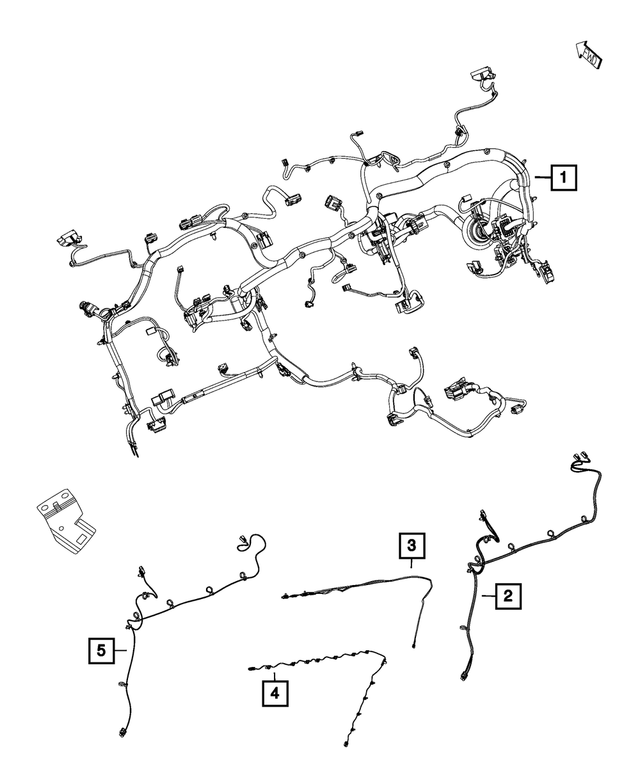 FWD
1
3
2
5
4