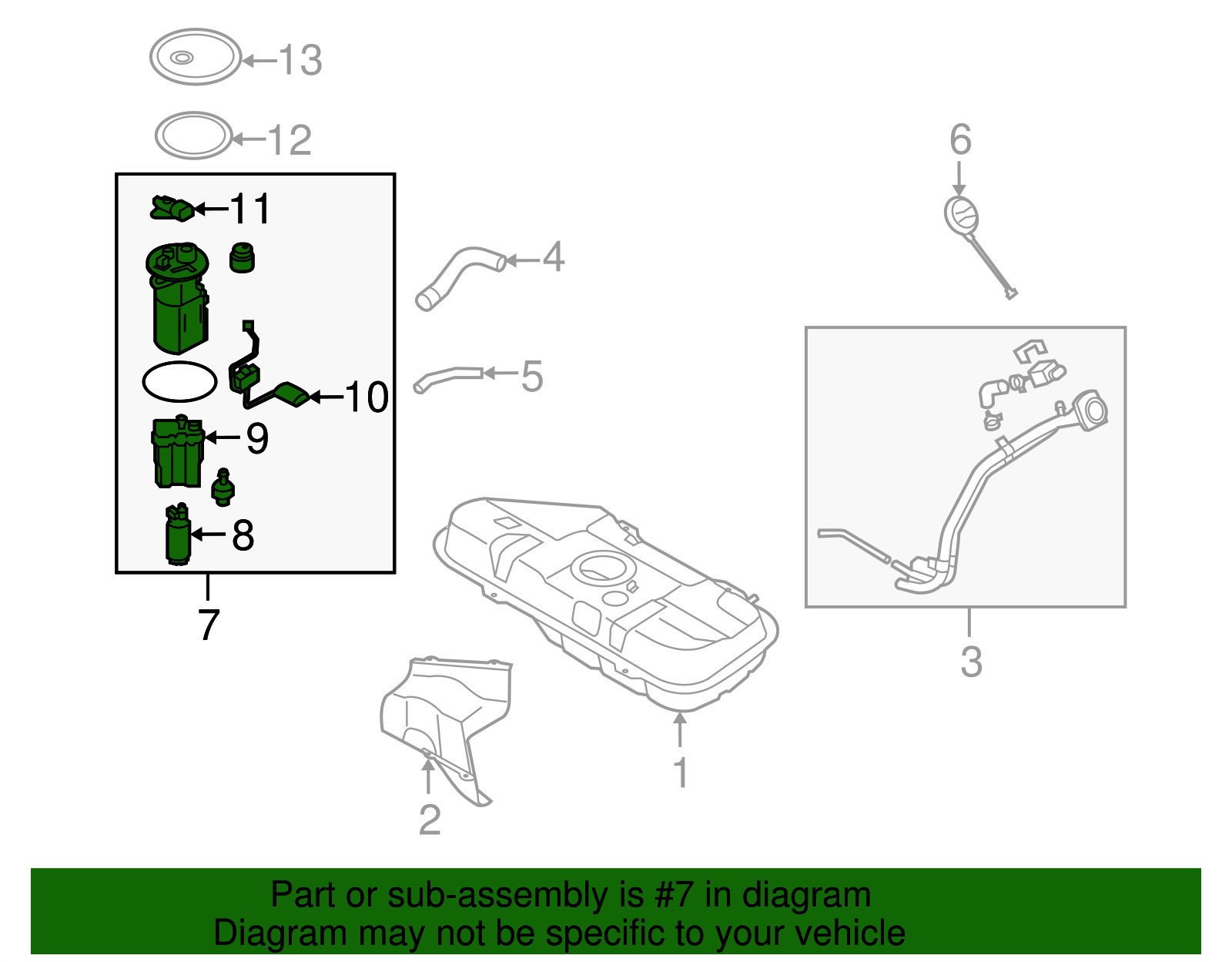 13
12
11
10
9
8
7
4
5
6
3
1
2

Part or sub-assembly is #7 in diagram
Diagram may not be specific to your vehicle