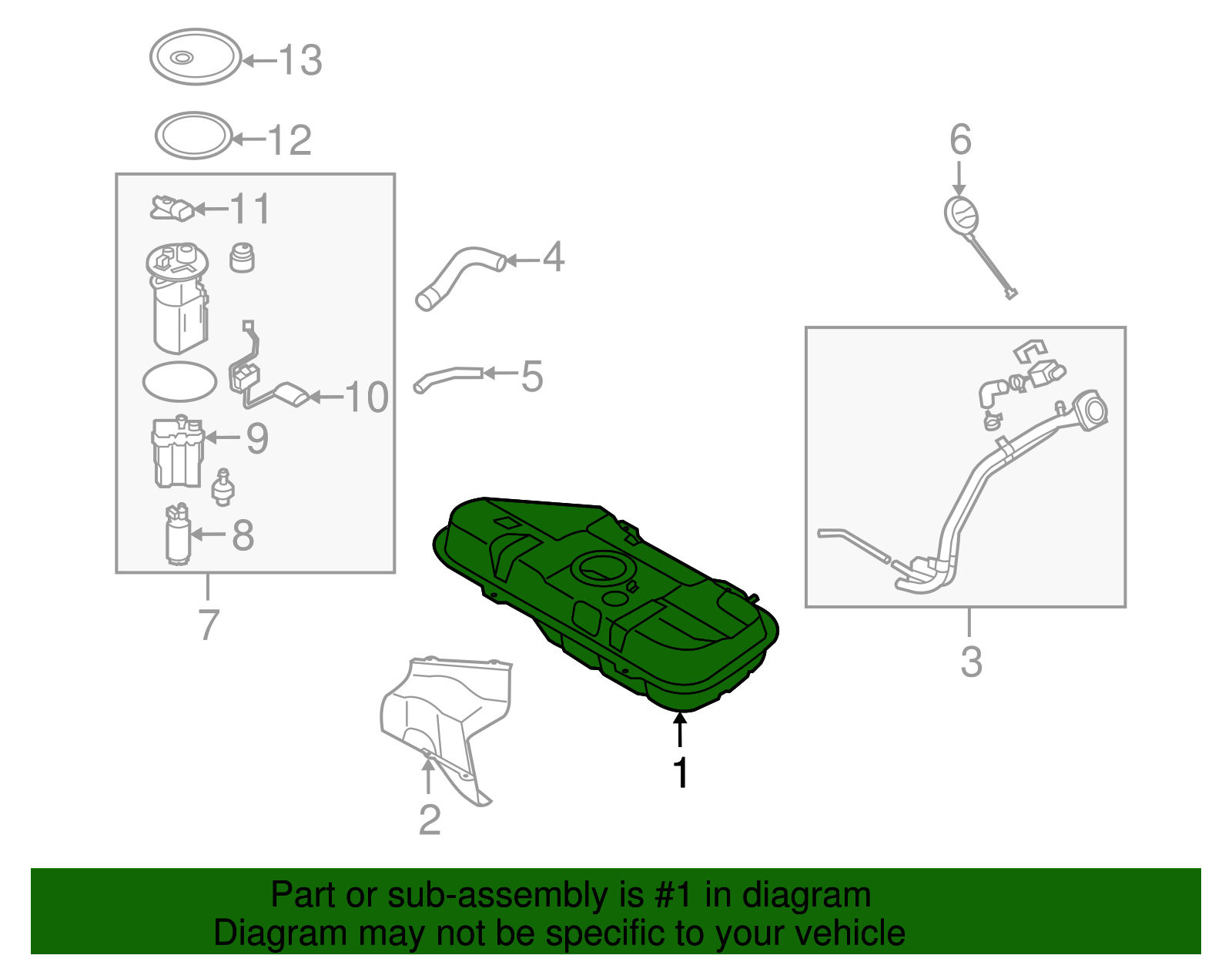 13
12
11
10
9
8
7
4
5
6
3
1
2

Part or sub-assembly is #1 in diagram
Diagram may not be specific to your vehicle