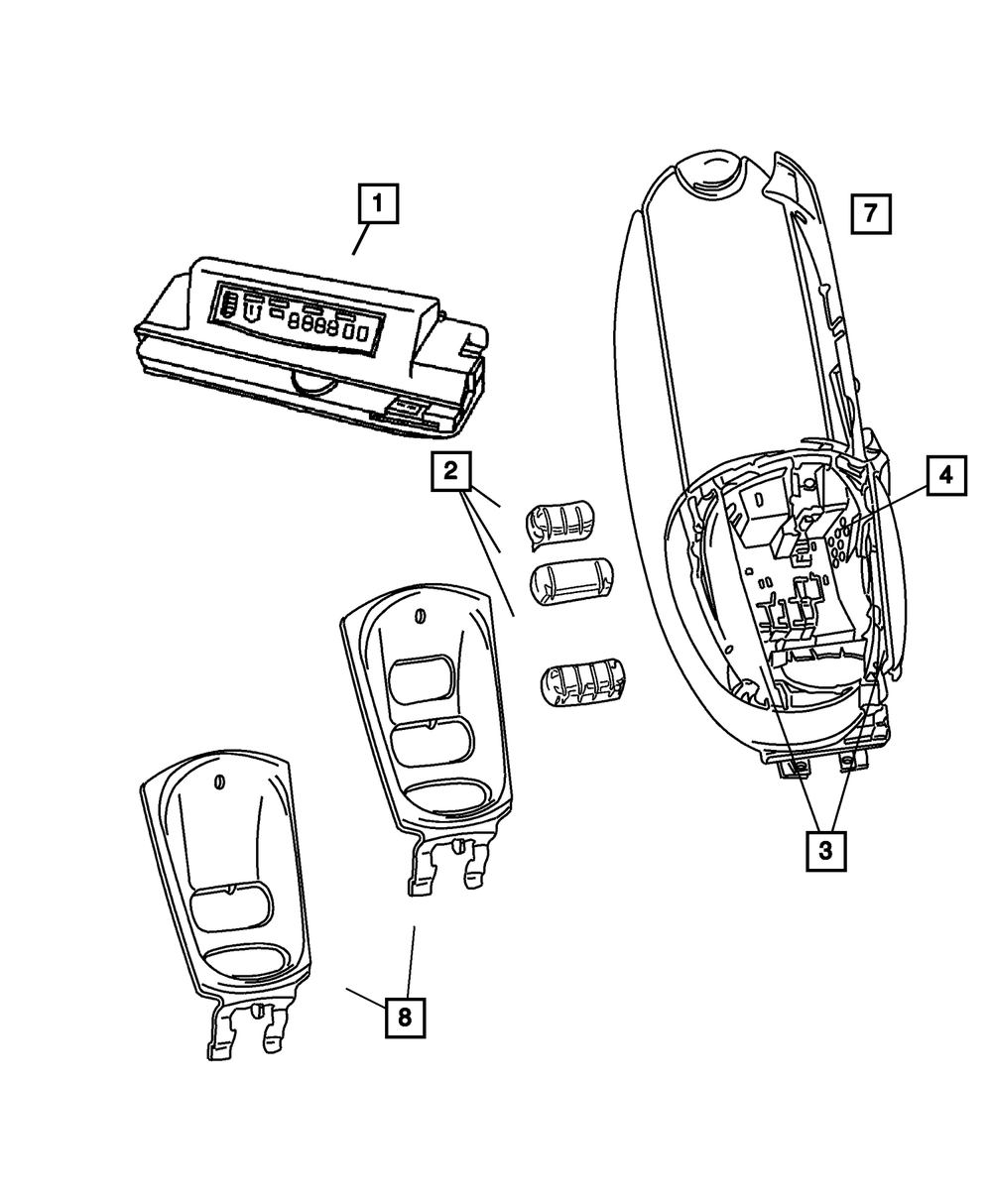 1
7
2
4
3
8