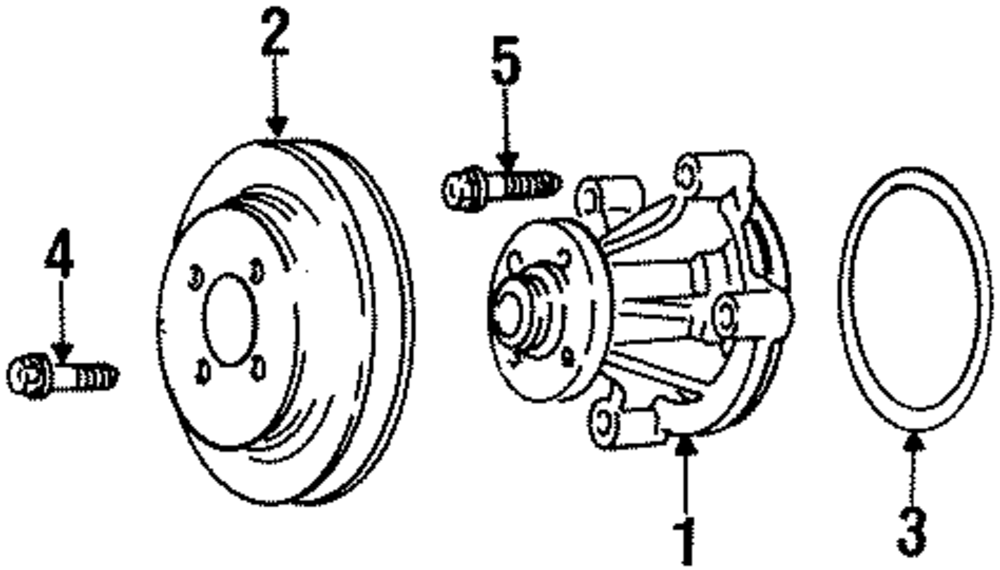 2
5
4
1
3