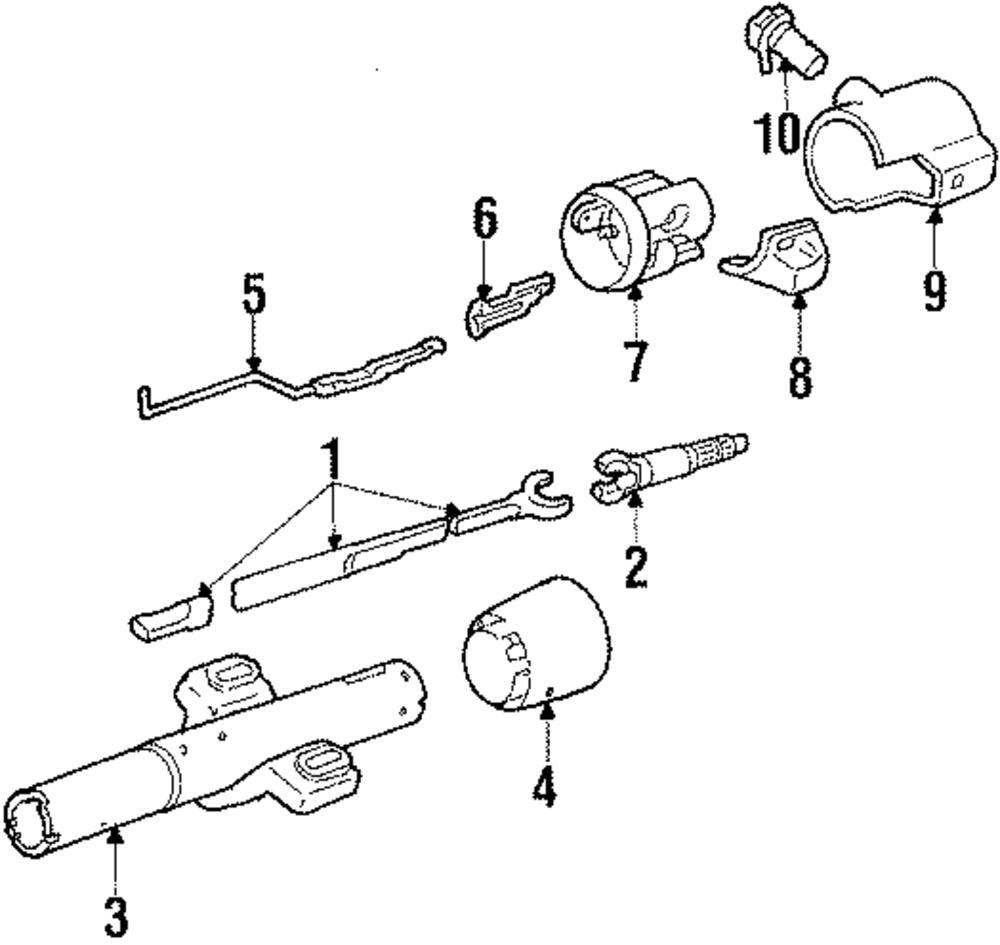 10
6
9
5
7
8
1
2
4
3