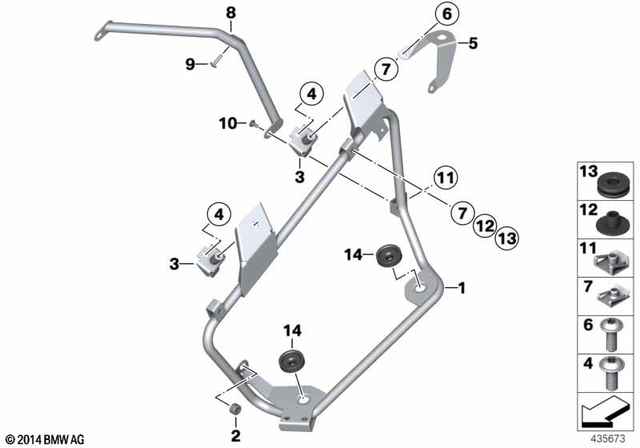 8
6
5
9
7
4
10
3
11
7
12
13
4
3
14
1
14
2
13
12
11
7
6
4
© 2014 BMW AG
435673