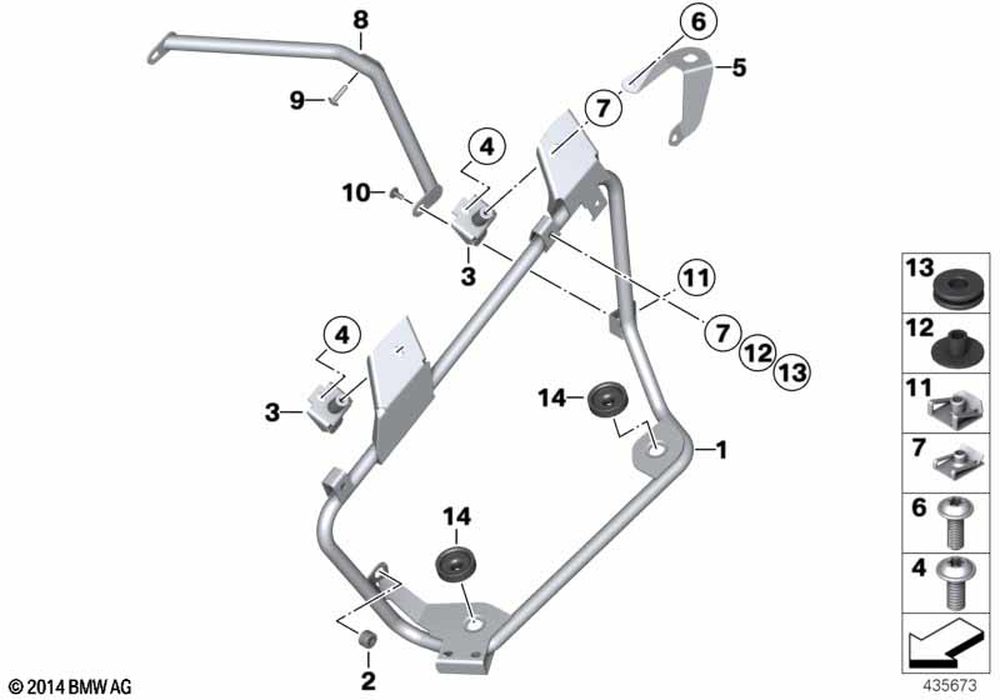 8
6
5
9
7
4
10
3
11
7
12
13
4
3
14
1
14
2
13
12
11
7
6
4
© 2014 BMW AG
435673