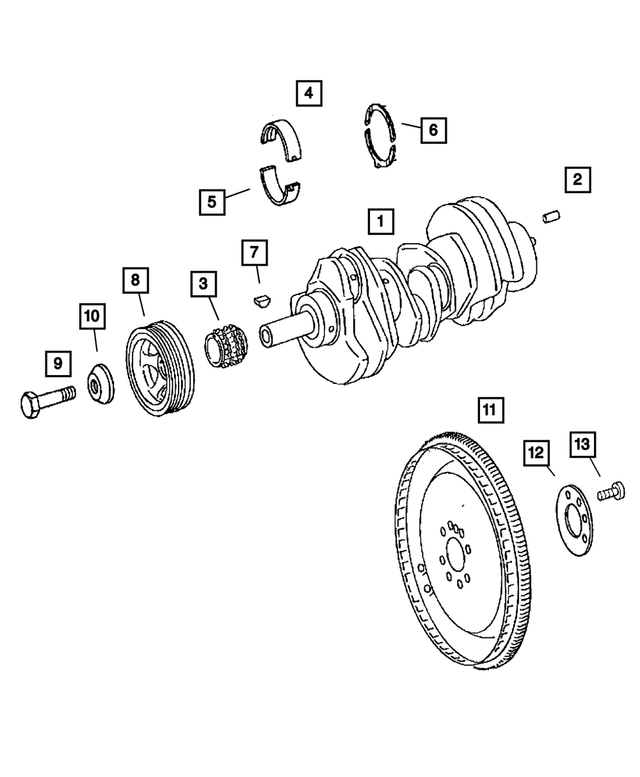 4
6
2
5
1
7
8
3
10
9
11
12
13