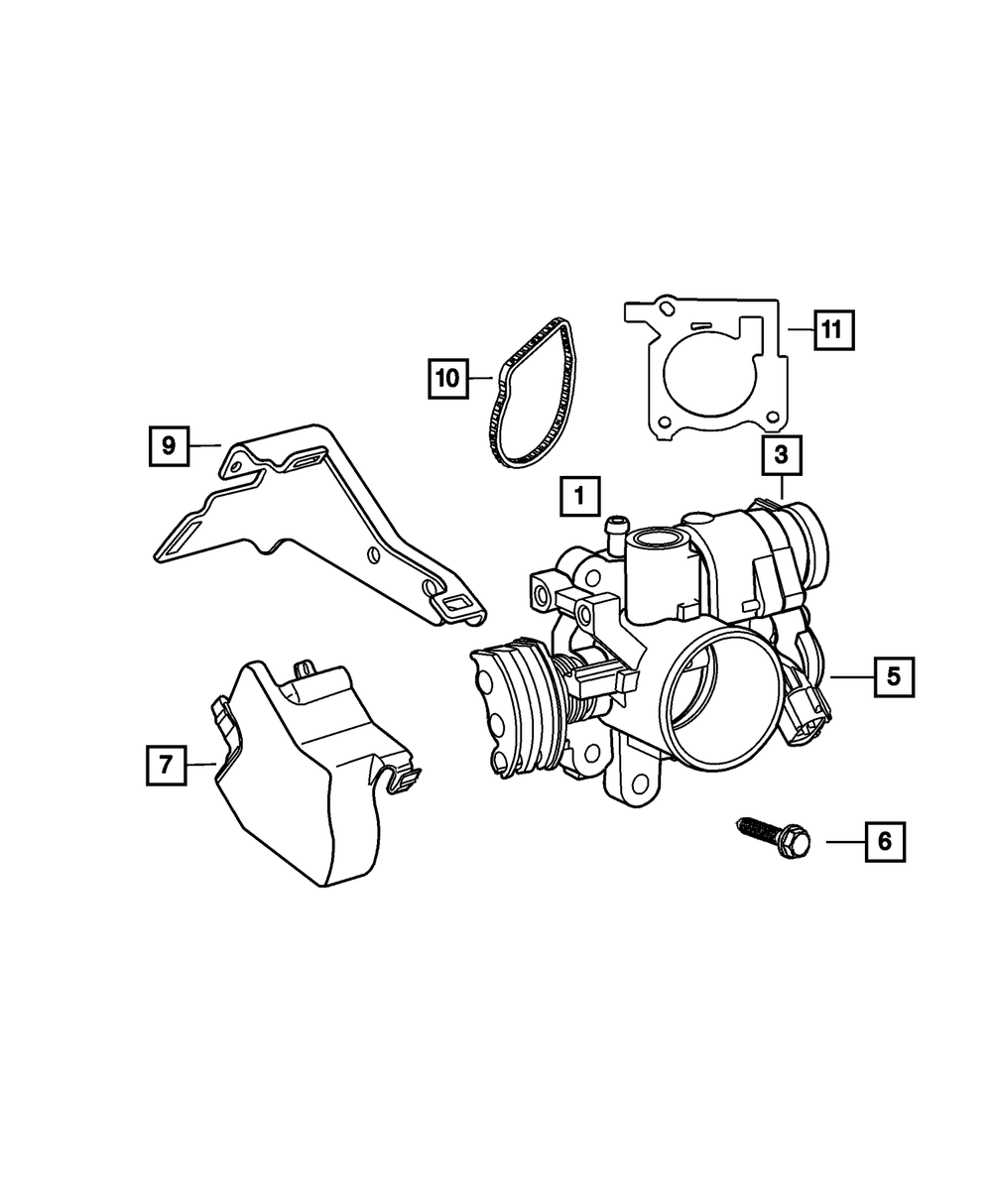 11
10
9
3
1
5
7
6