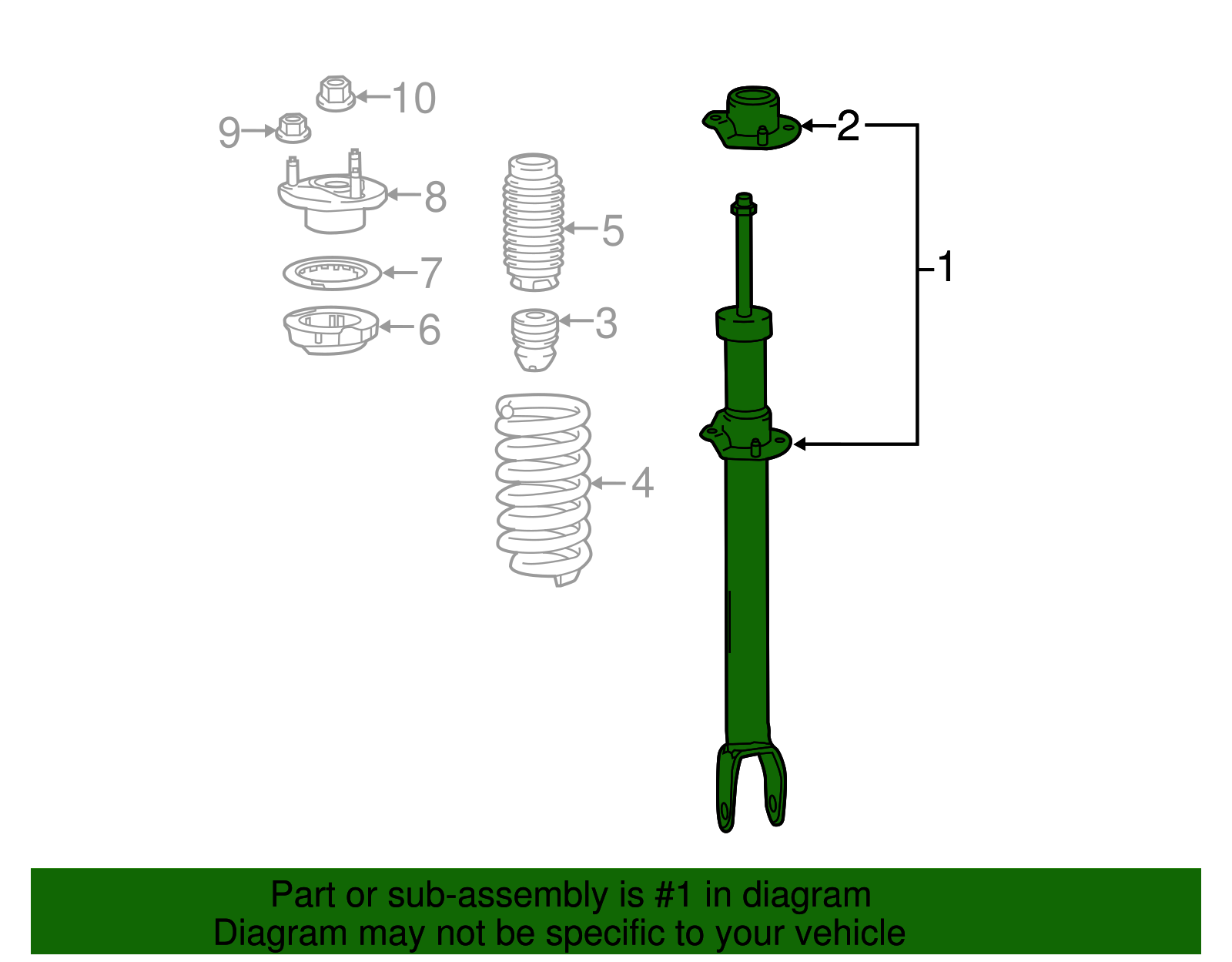 10
9
8
7
6
5
3
4
2
1

Part or sub-assembly is #1 in diagram
Diagram may not be specific to your vehicle