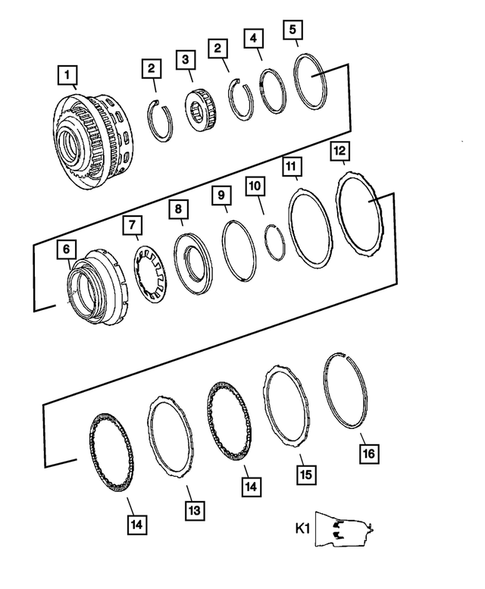 1
2
3
2
4
5
6
7
8
9
10
11
12
14
13
14
15
16
K1