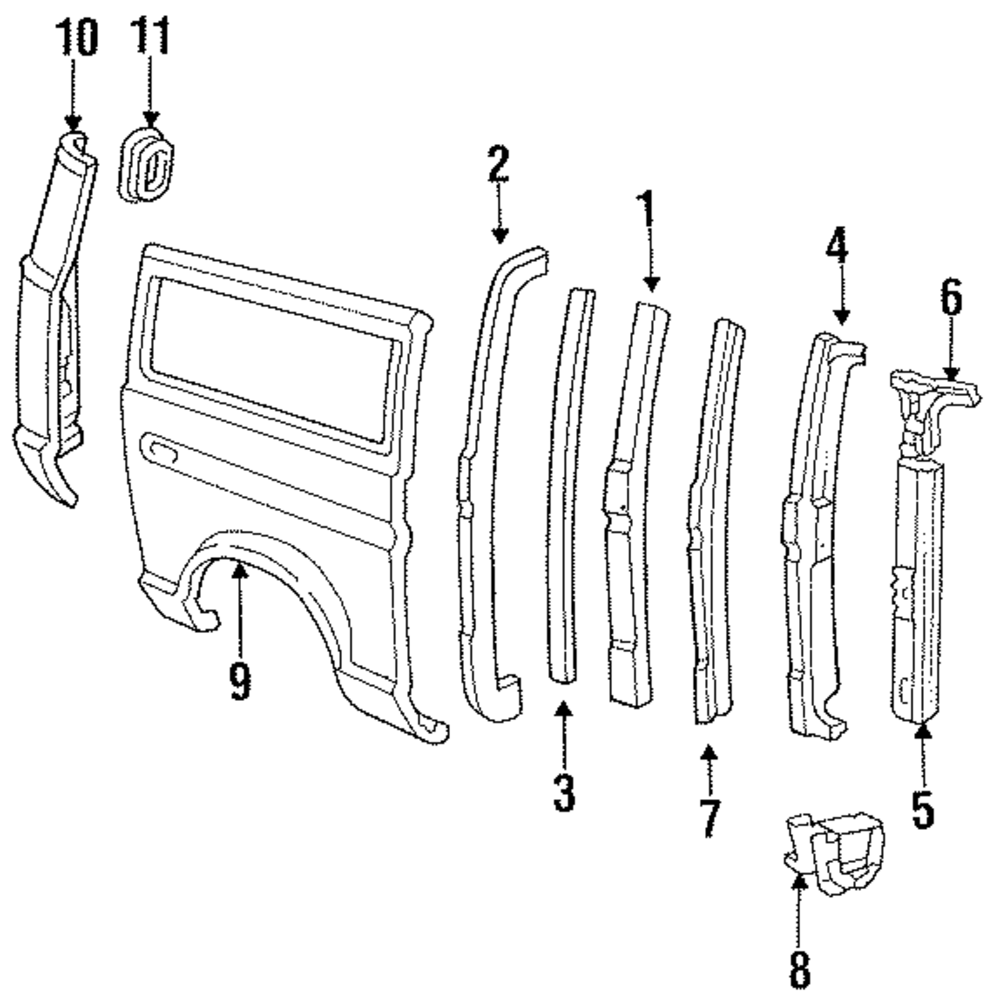 10
11
2
1
4
6
9
3
7
5
8