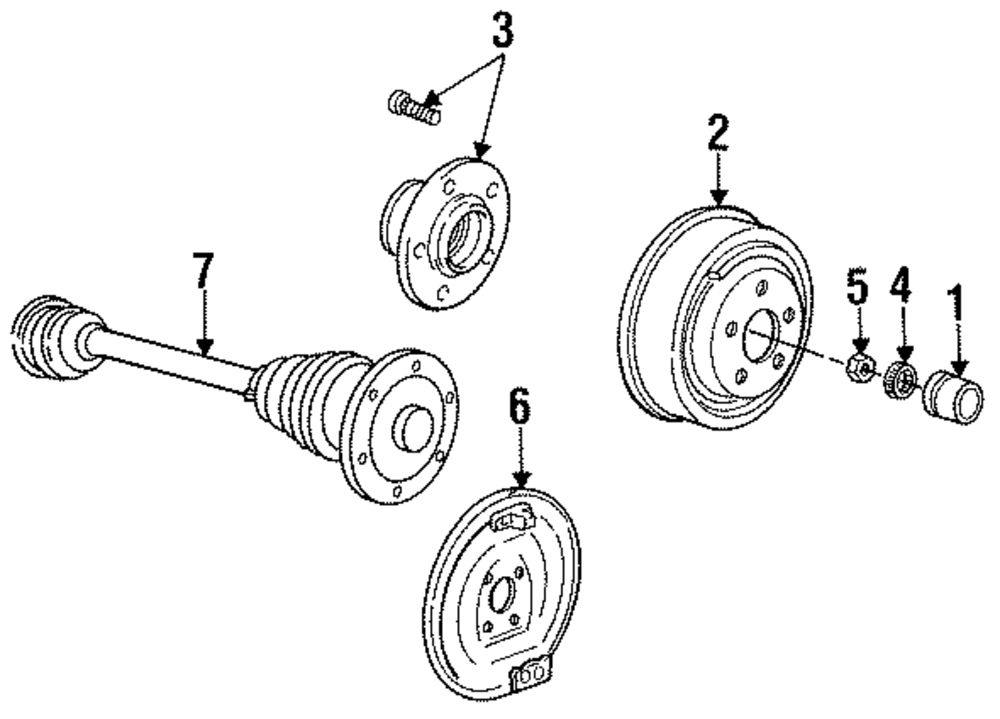 3
2
7
5
4
1
6