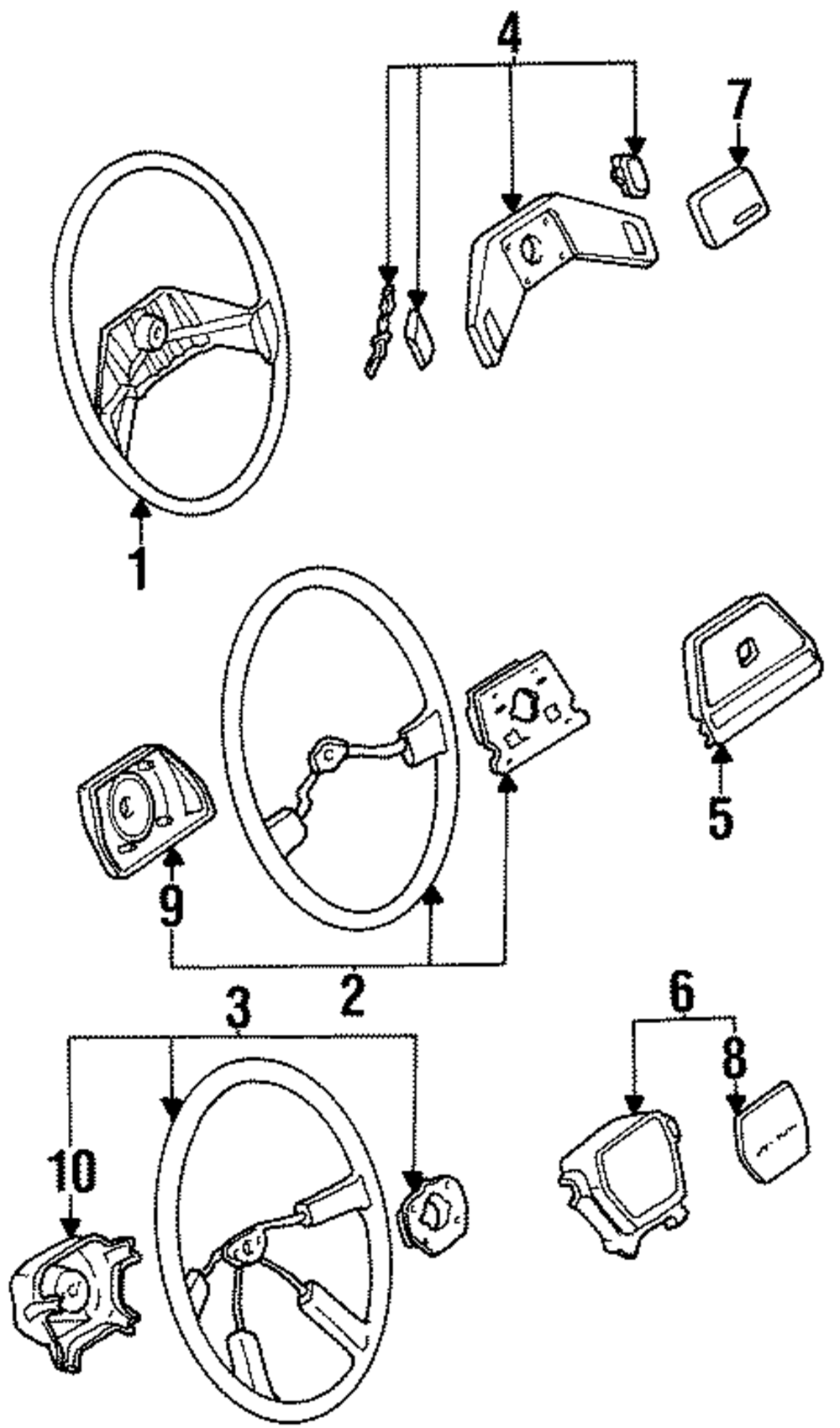 4
7
1
5
9
2
3
6
8
10