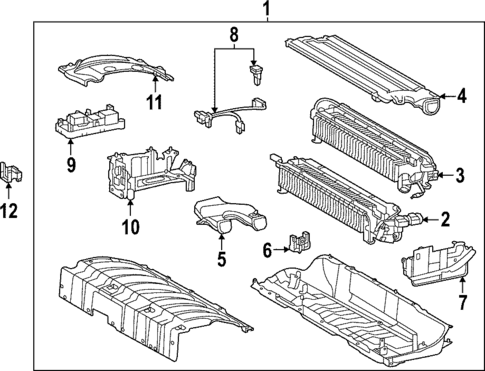 1
8
4
11
9
3
12
10
2
5
6
7