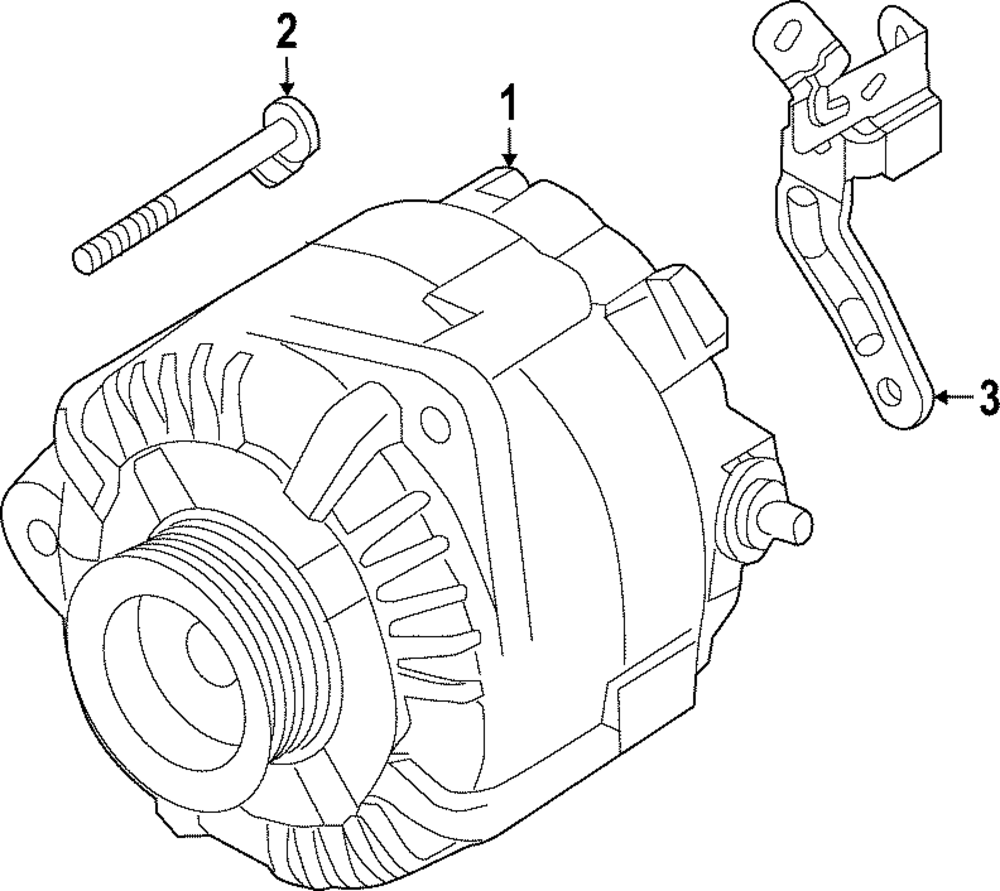 2
1
3