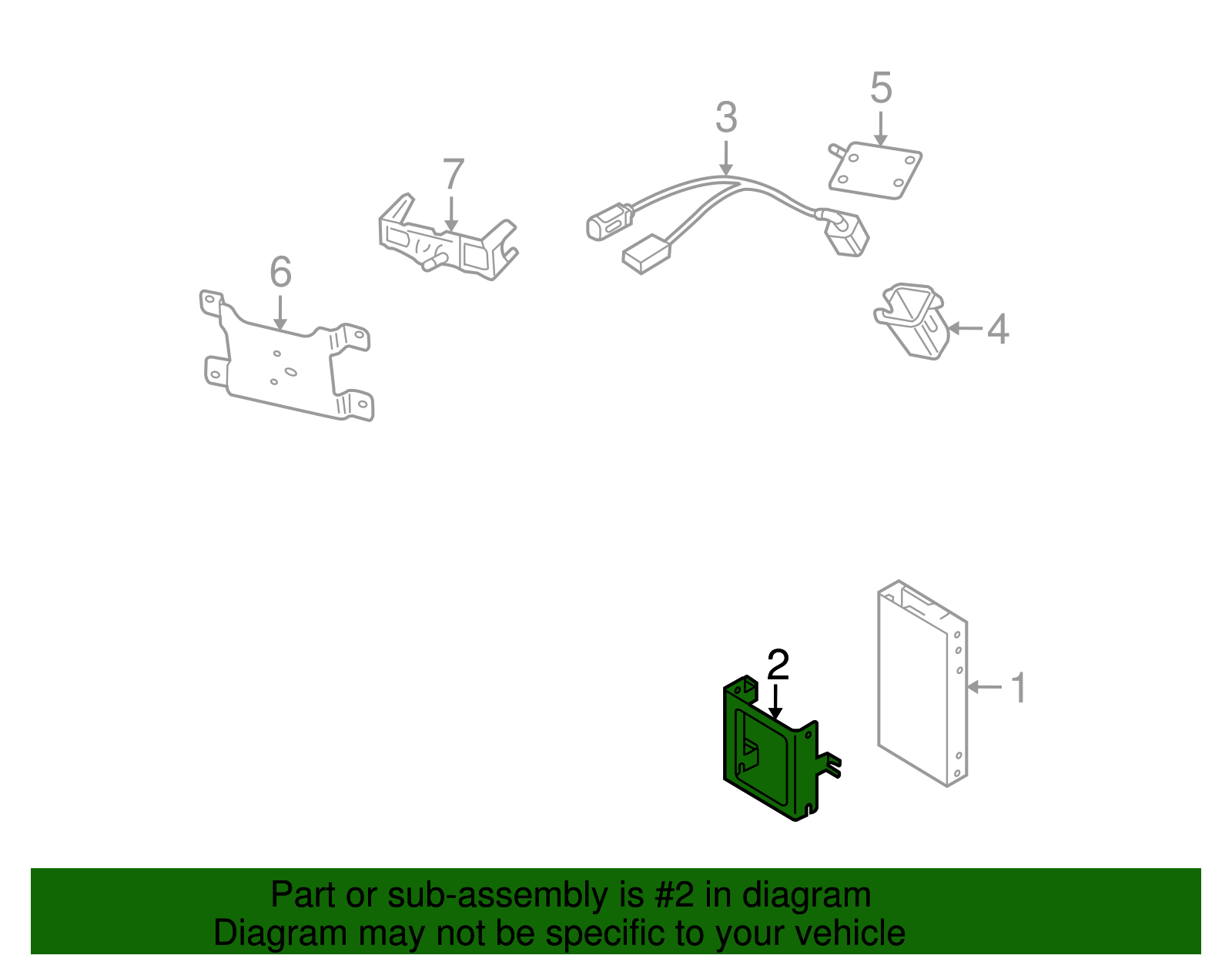 5
3
7
6
4
2
1

Part or sub-assembly is #2 in diagram
Diagram may not be specific to your vehicle