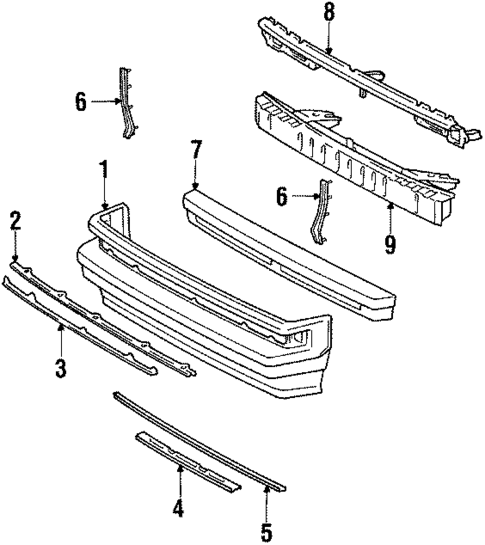 8
6
7
1
6
2
9
3
4
5