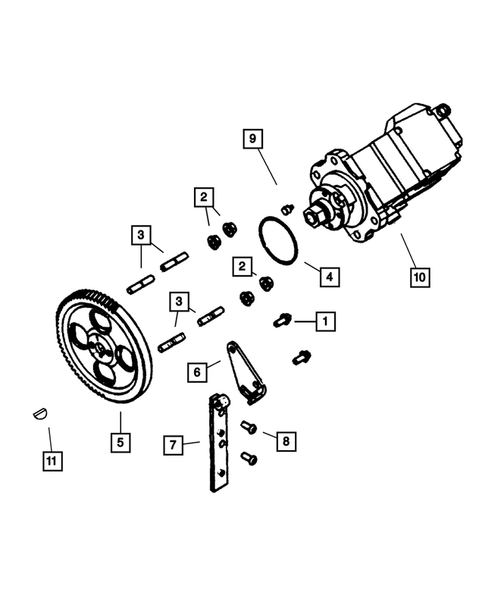 9
2
3
2
4
10
3
1
6
5
7
8
11