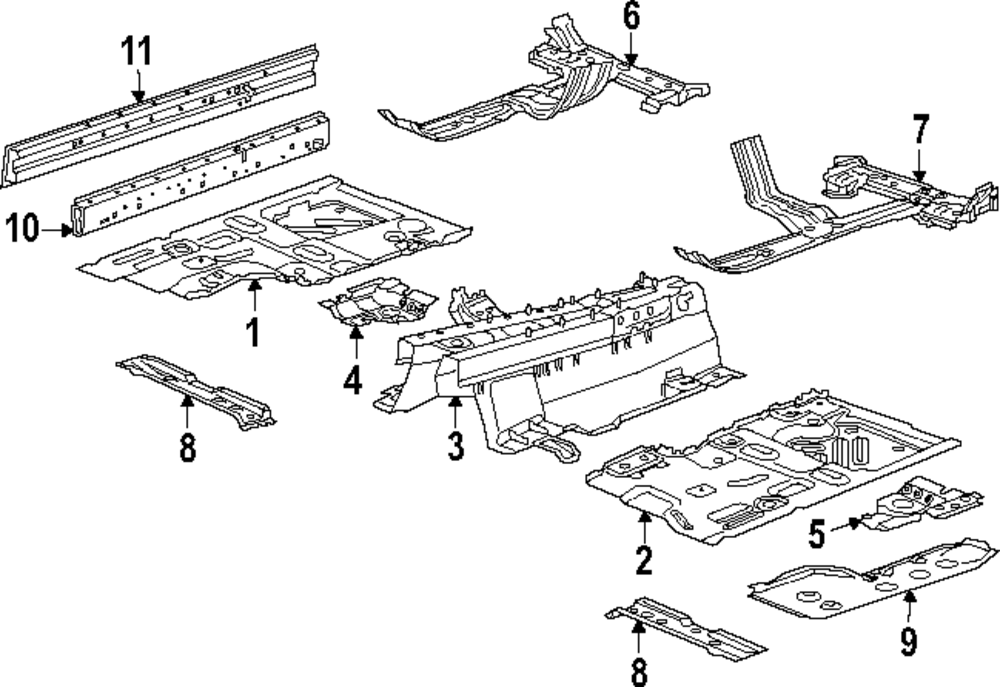 11
6
7
10
1
4
8
3
2
5
9
8