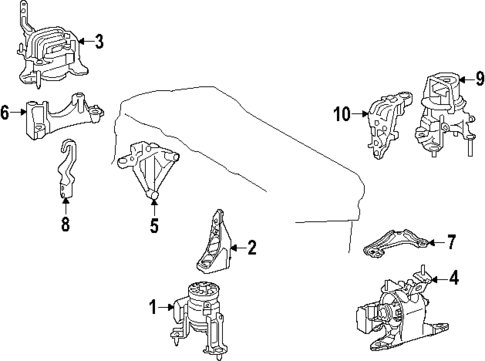 3
9
6
10
8
5
2
7
4
1