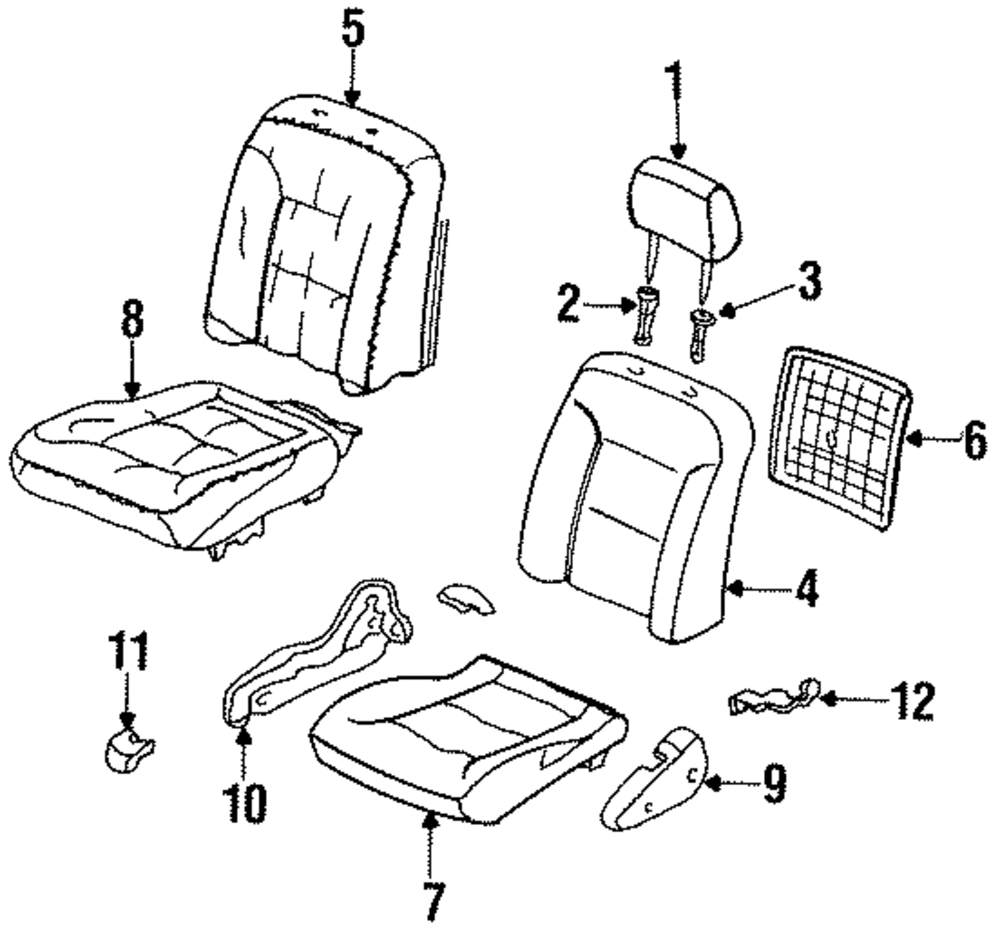 5
1
2
3
8
6
4
11
12
10
9
7