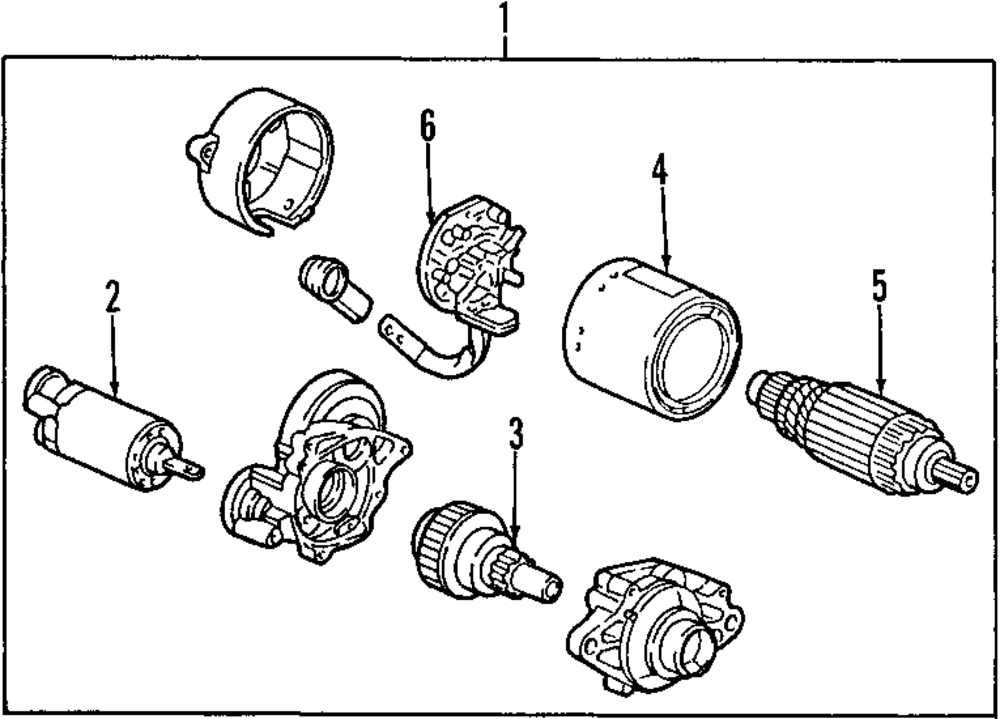 1
6
4
2
5
3