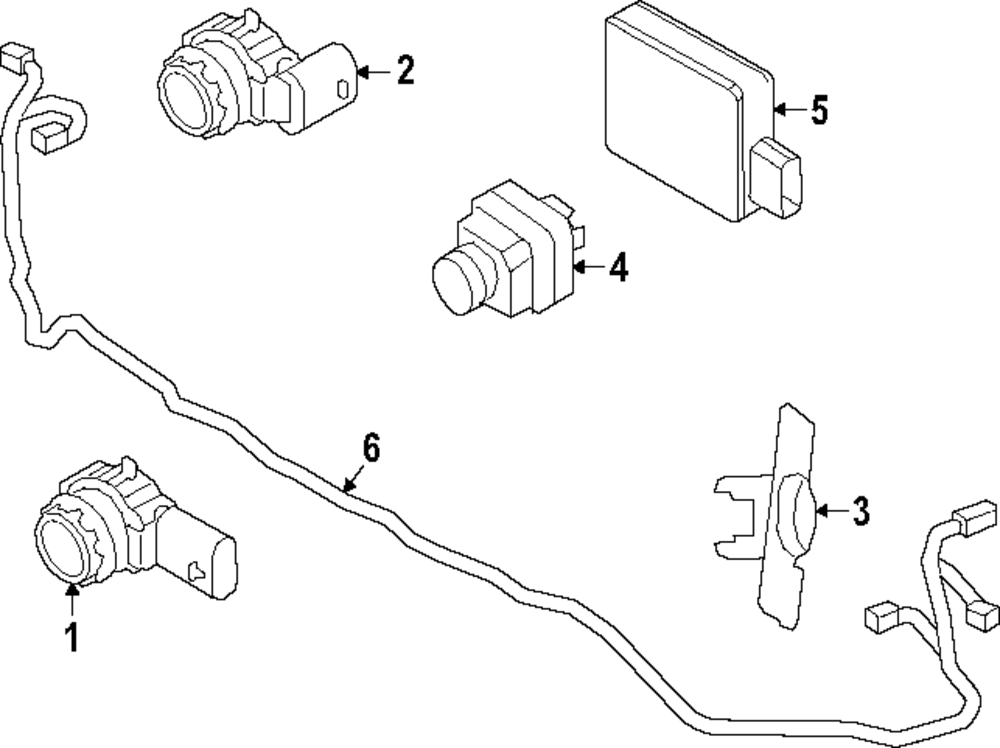 2
5
4
6
3
1