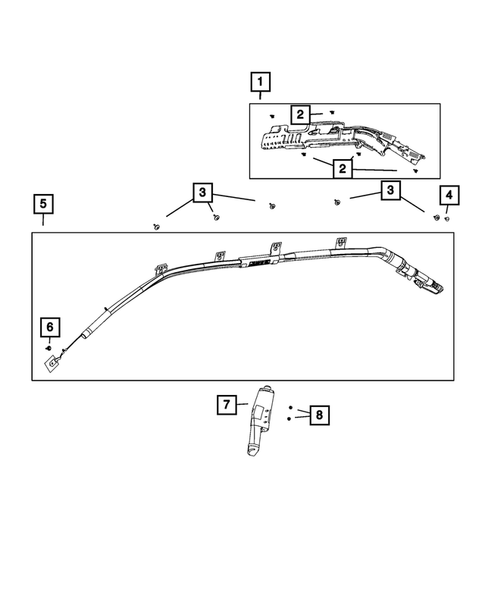 1
2
2
3
3
4
5
6
7
8