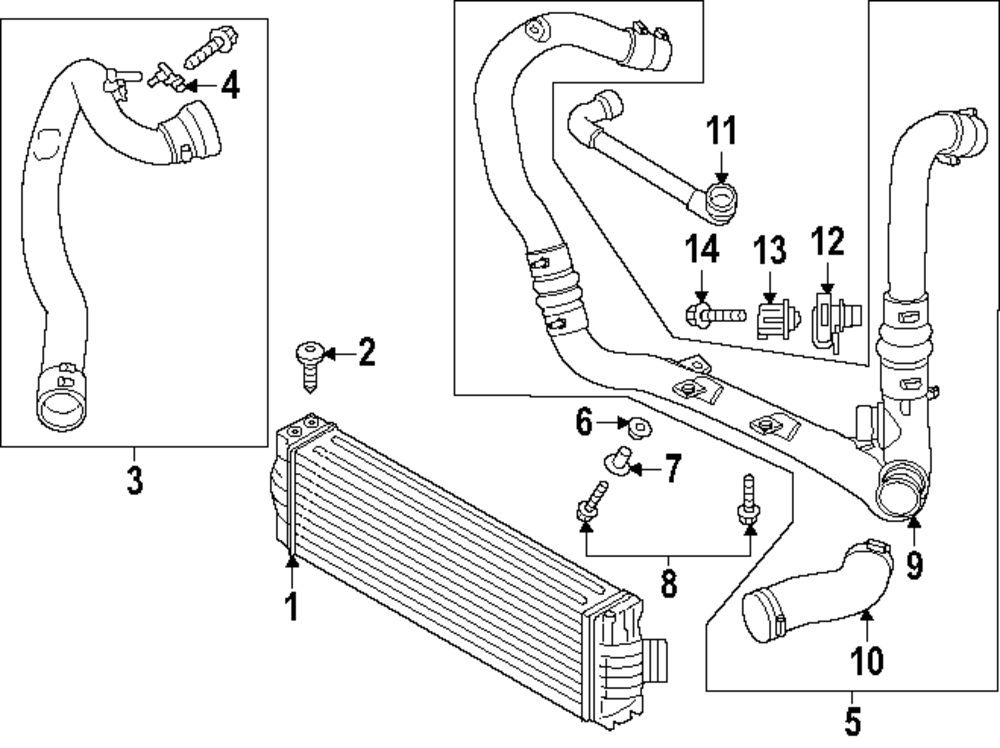 4
3
2
1
11
14
13
12
6
7
8
9
10
5