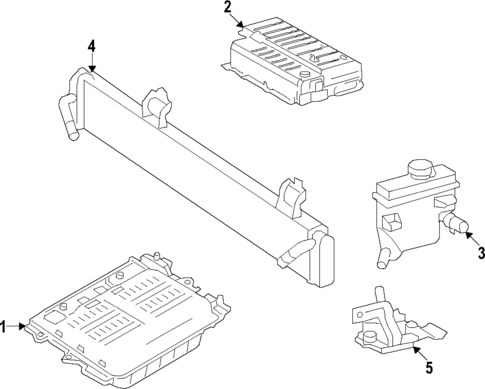 2
4
3
1
5