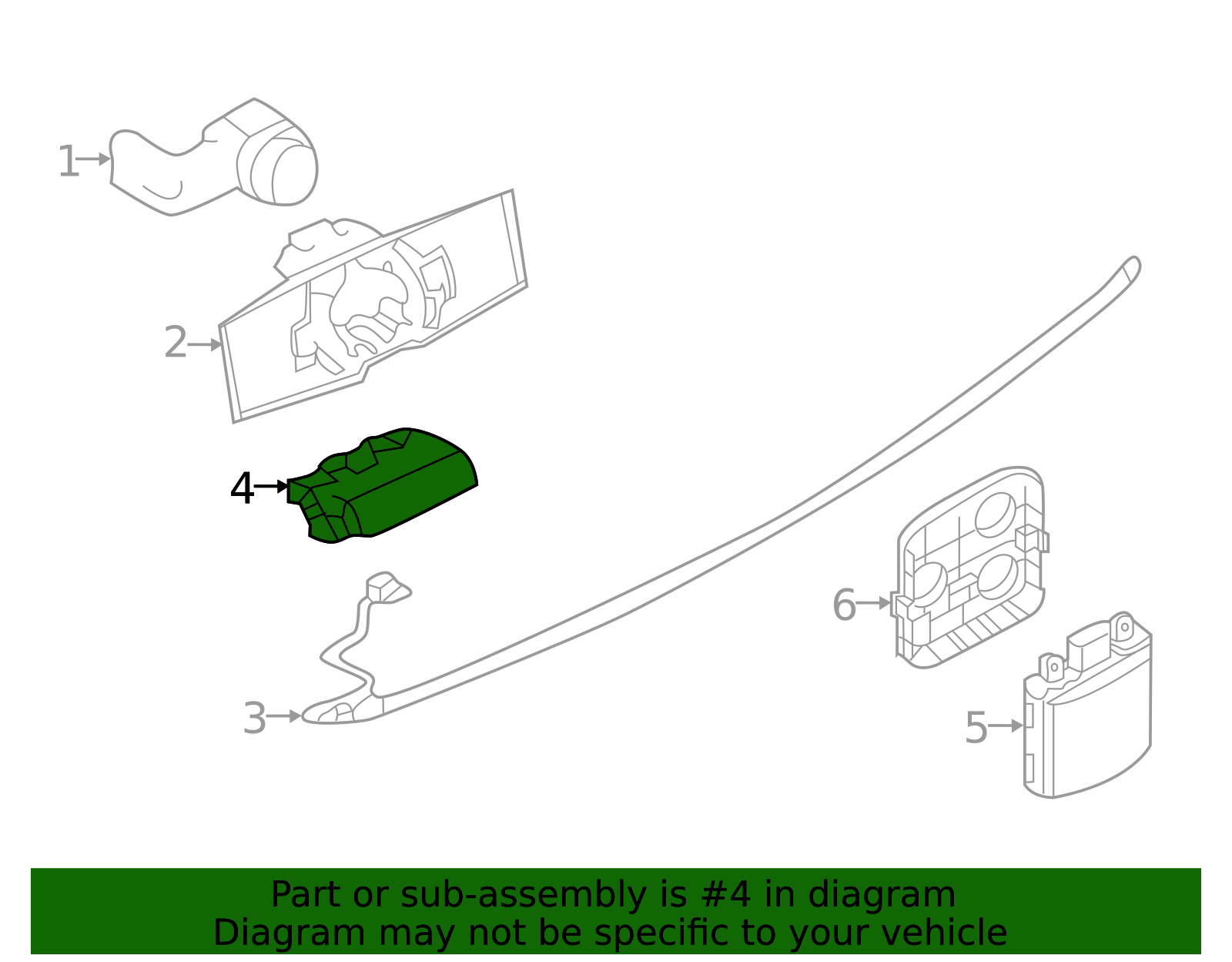 1
2
4
3
6
5

Part or sub-assembly is #4 in diagram
Diagram may not be specific to your vehicle