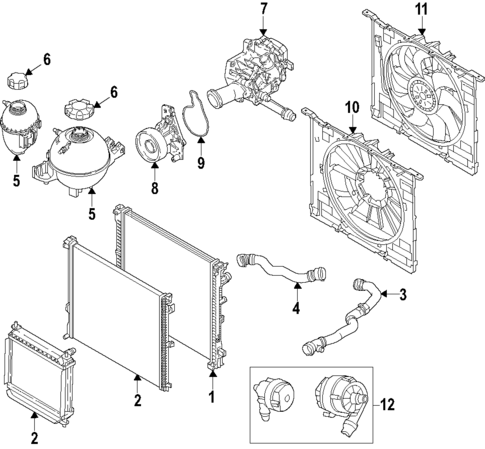 7
11
6
6
10
9
5
8
5
4
3
2
1
12
2