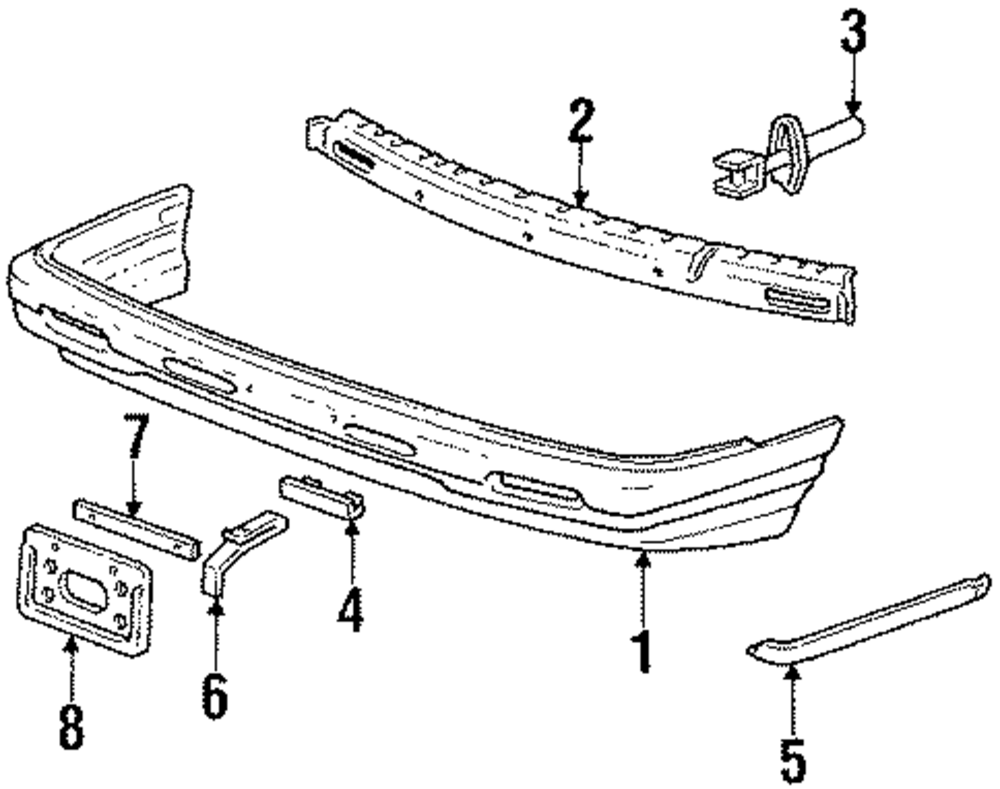 3
2
7
4
1
6
8
5