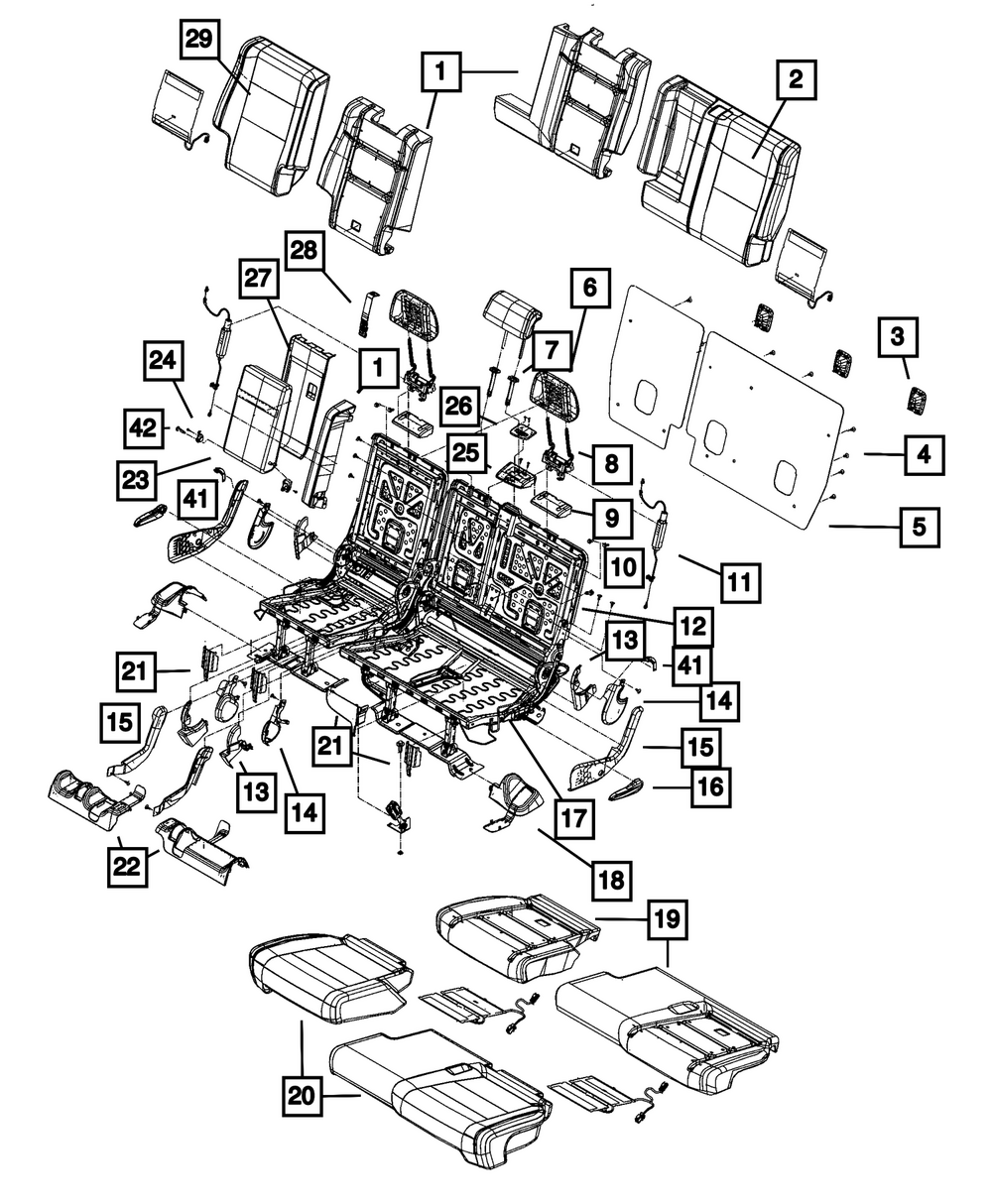 29
1
2
28
27
6
3
24
1
7
42
26
4
23
25
8
41
9
5
10
11
12
13
41
21
14
15
21
15
13
14
16
17
22
18
19
20