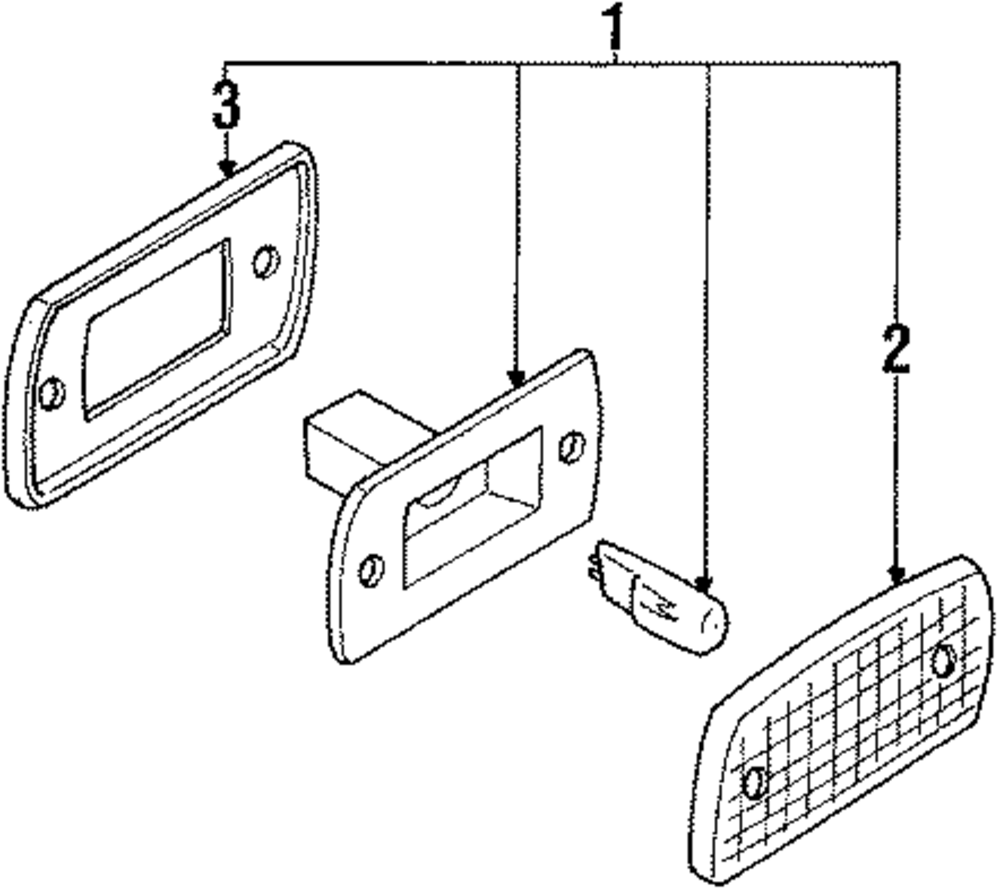 1
3
2