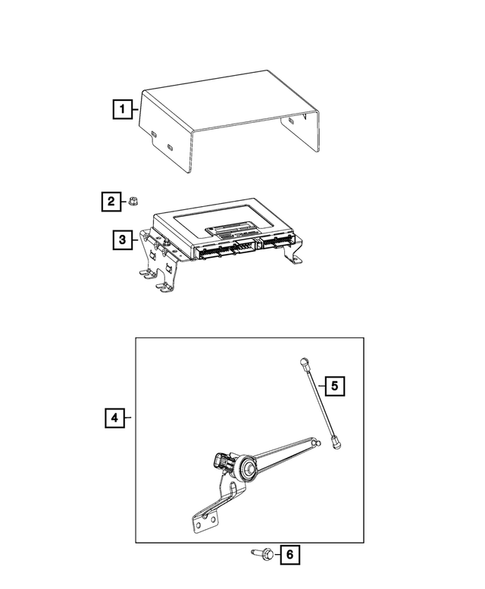 1
2
3
4
5
6