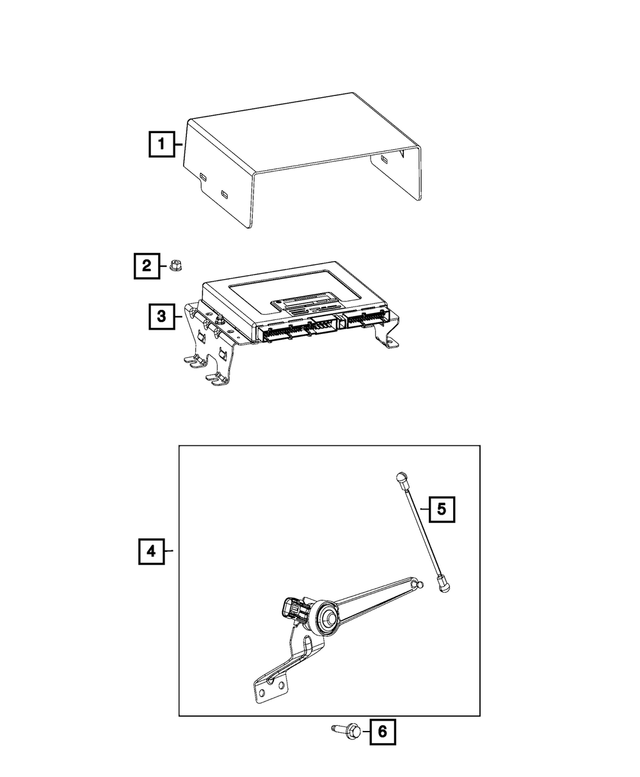 1
2
3
4
5
6