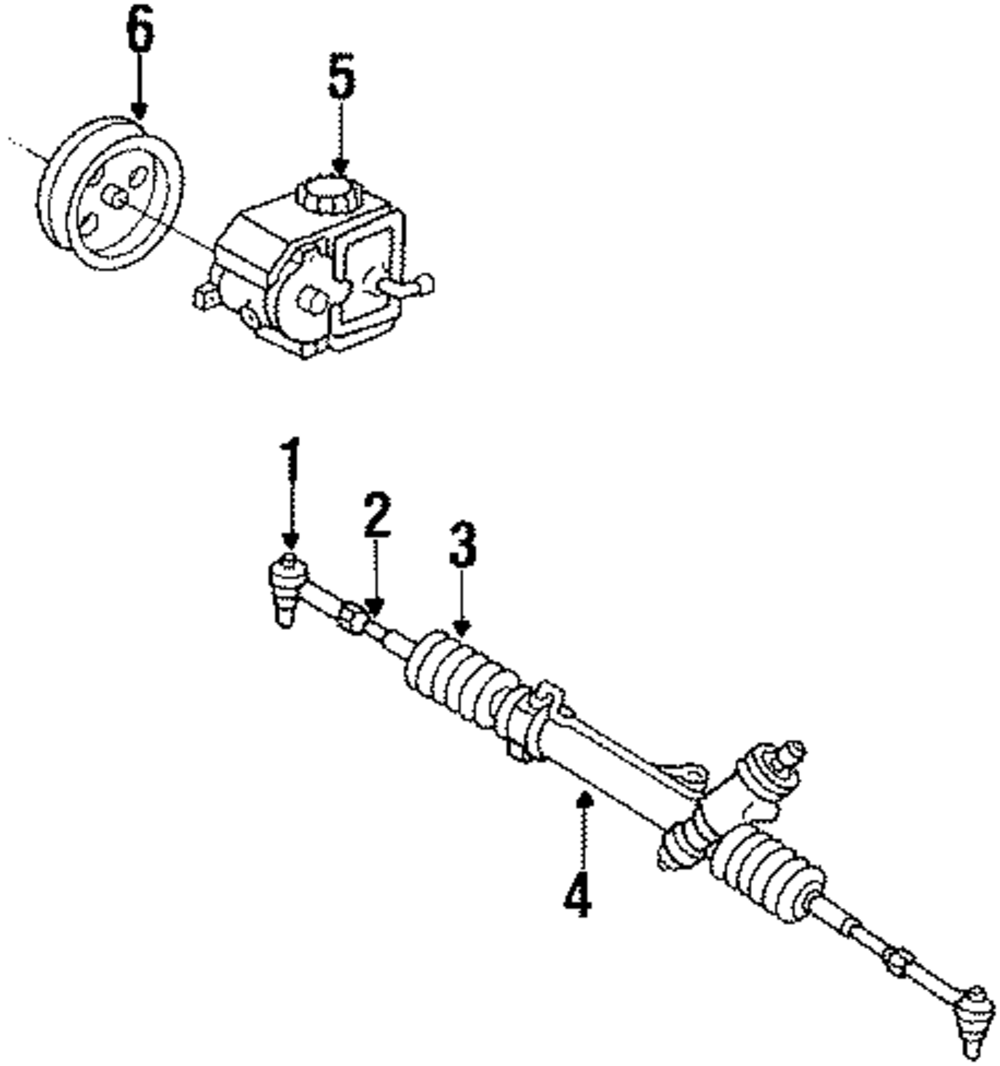 6
5
1
2
3
4