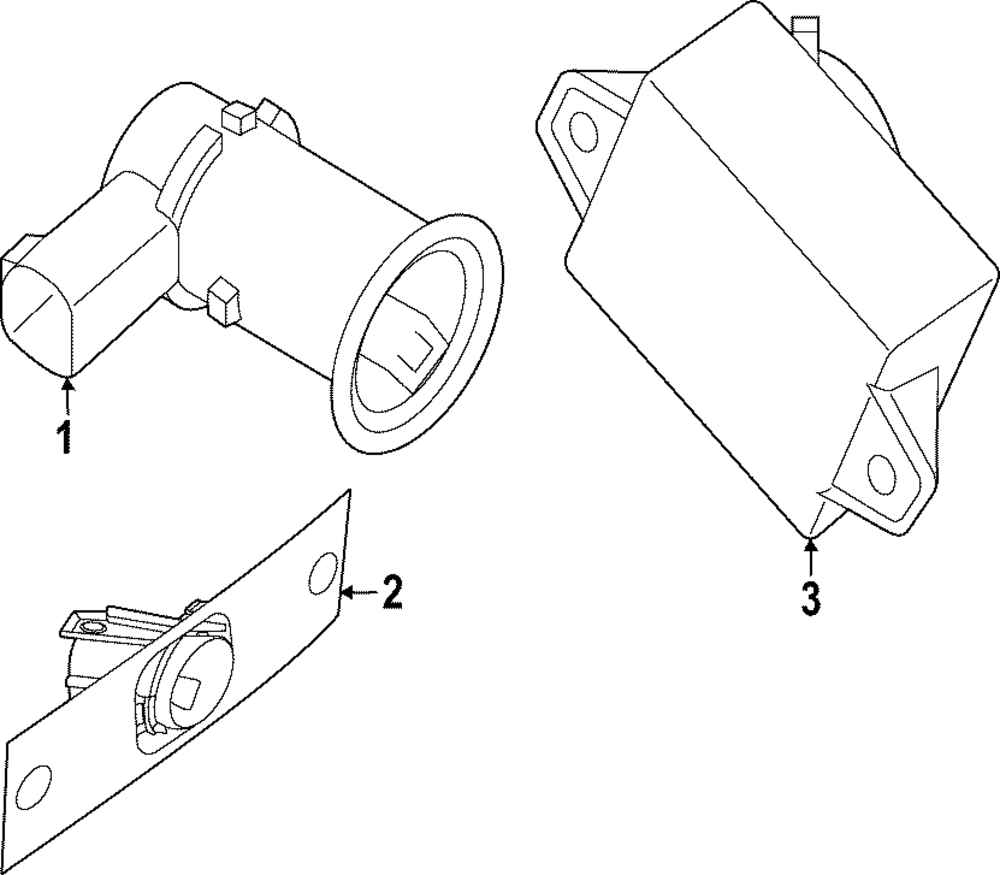 1

2

3