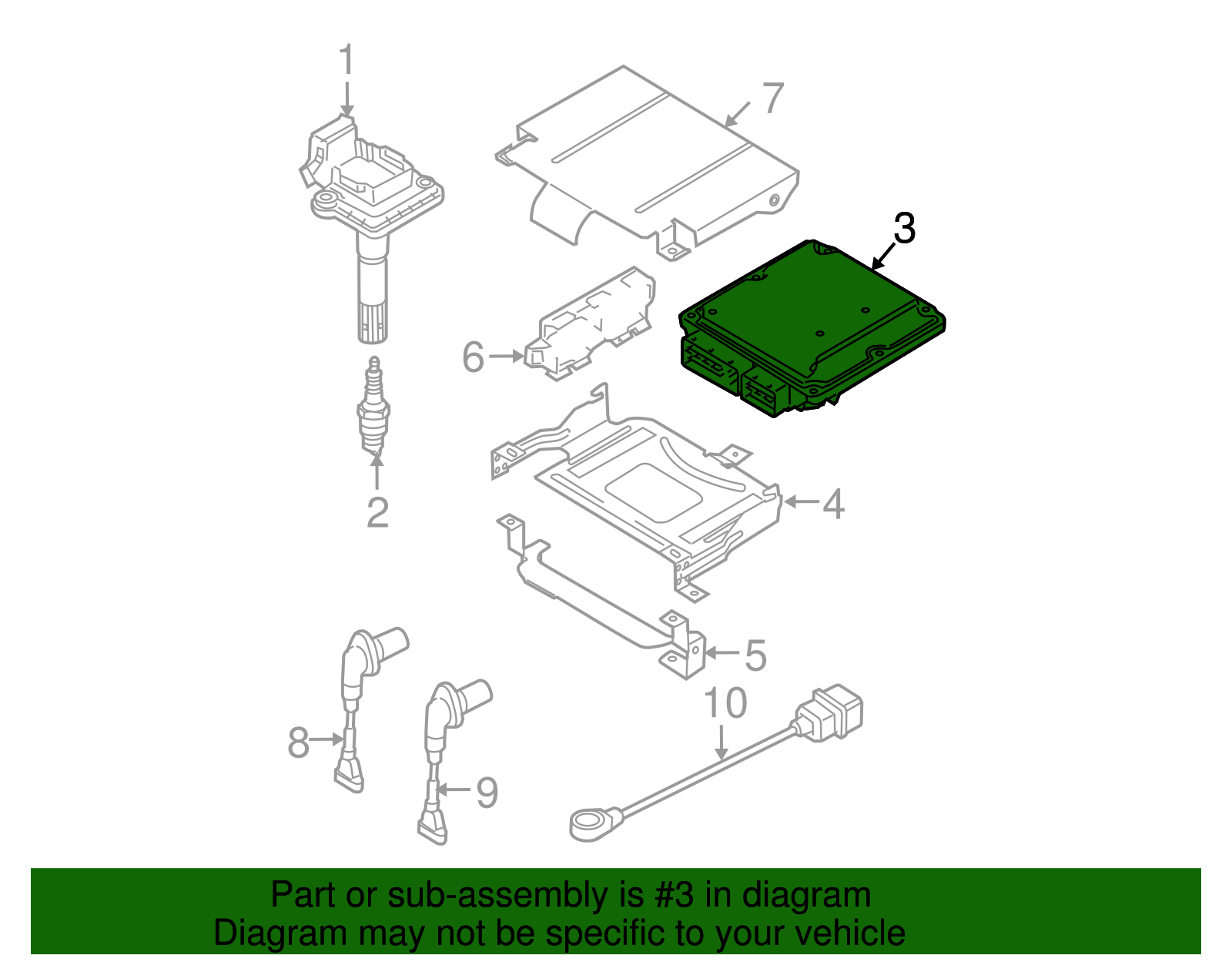 1
7
3
6
2
4
5
10
8
9

Part or sub-assembly is #3 in diagram
Diagram may not be specific to your vehicle