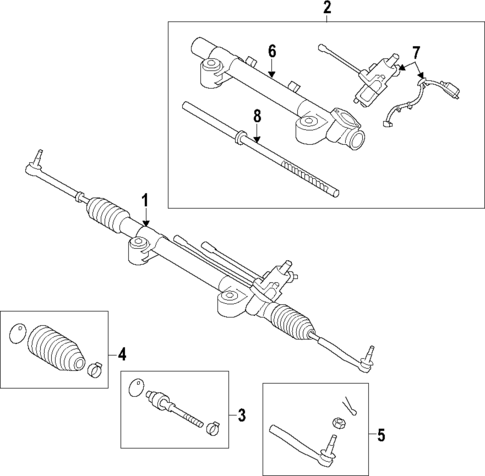 2
6
7
8
1
4
3
5