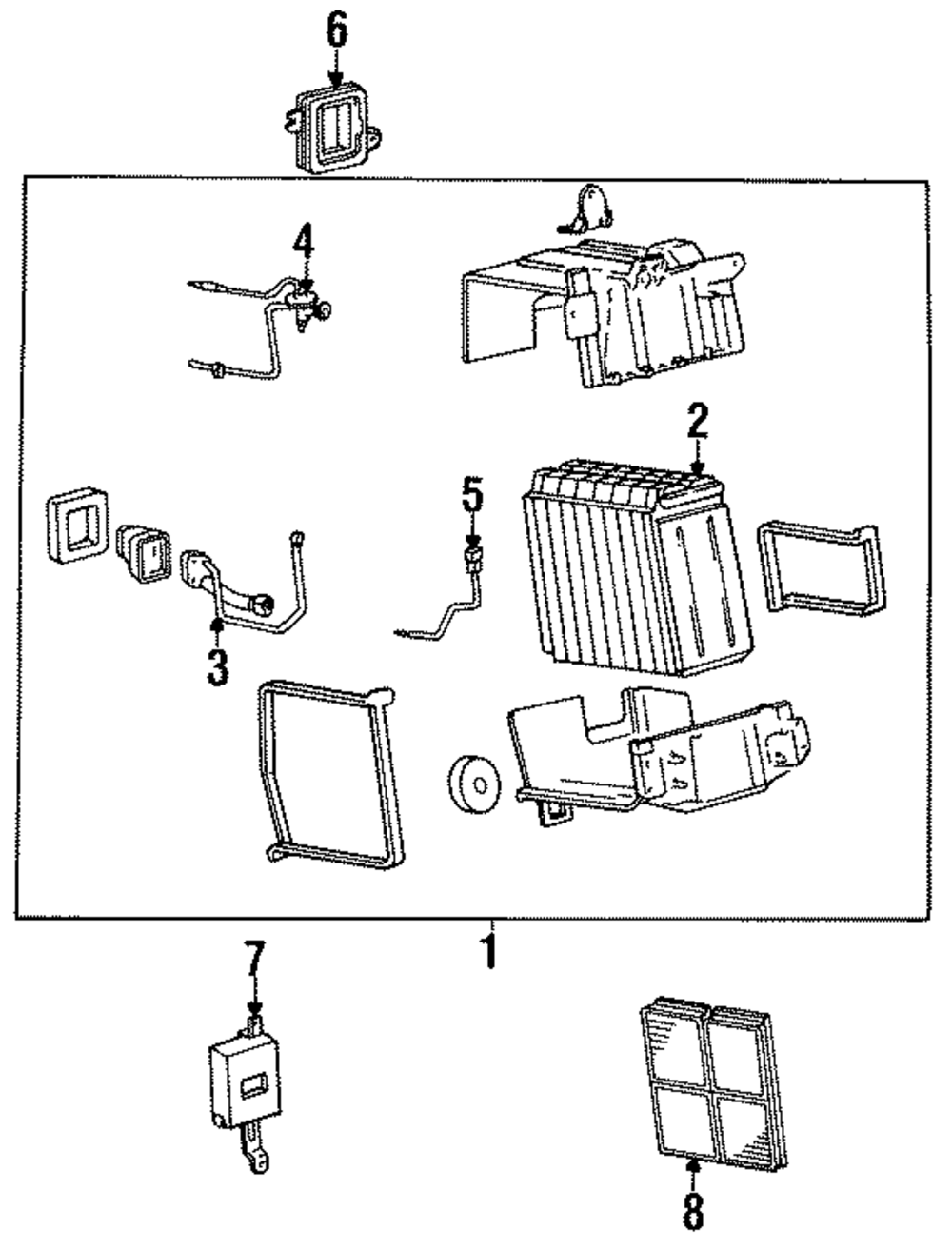 6
4
2
5
3
1
7
8