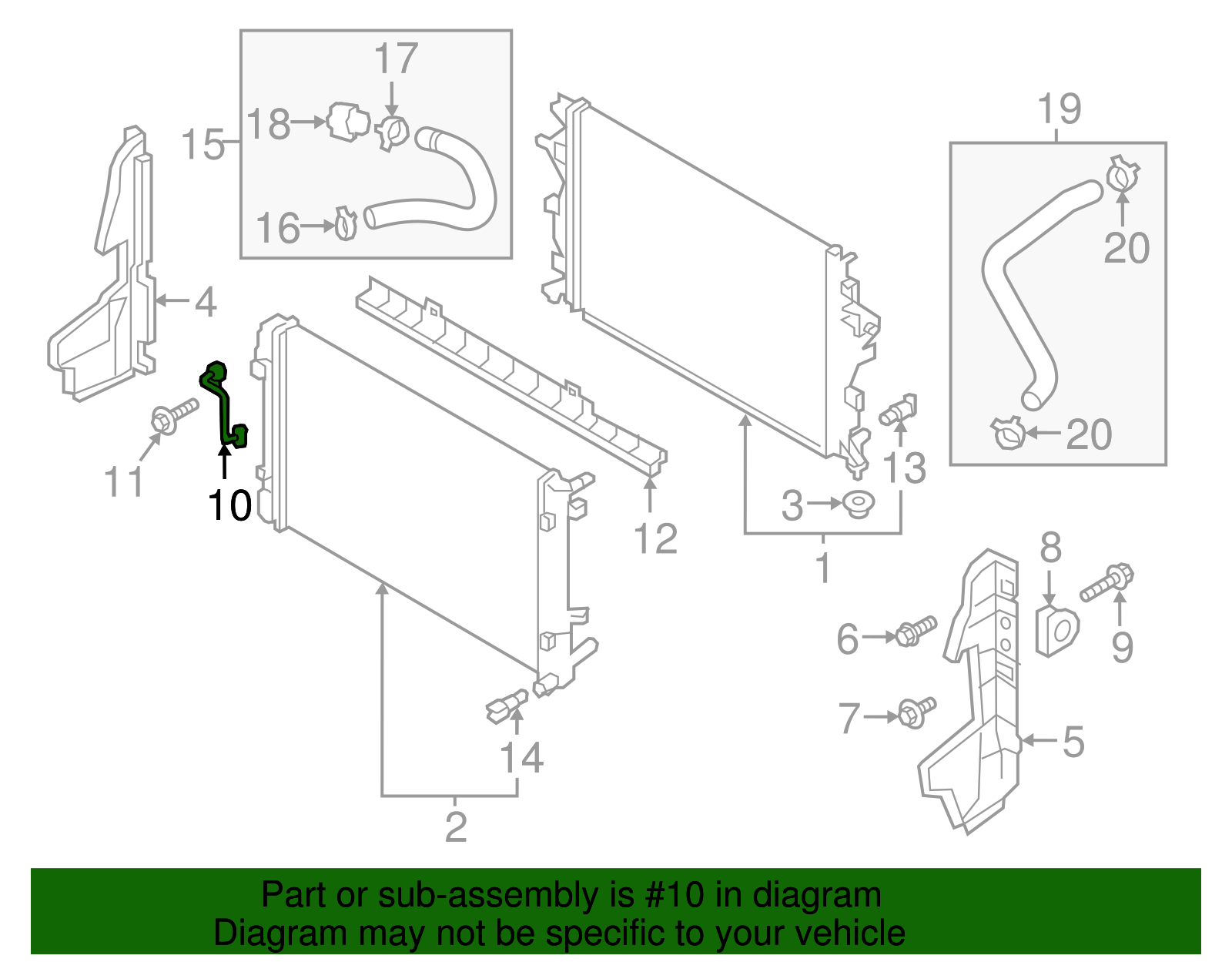 17
18
15
16
19
20
20
4
11
10
12
13
3
1
8
9
6
7
5
14
2

Part or sub-assembly is #10 in diagram
Diagram may not be specific to your vehicle