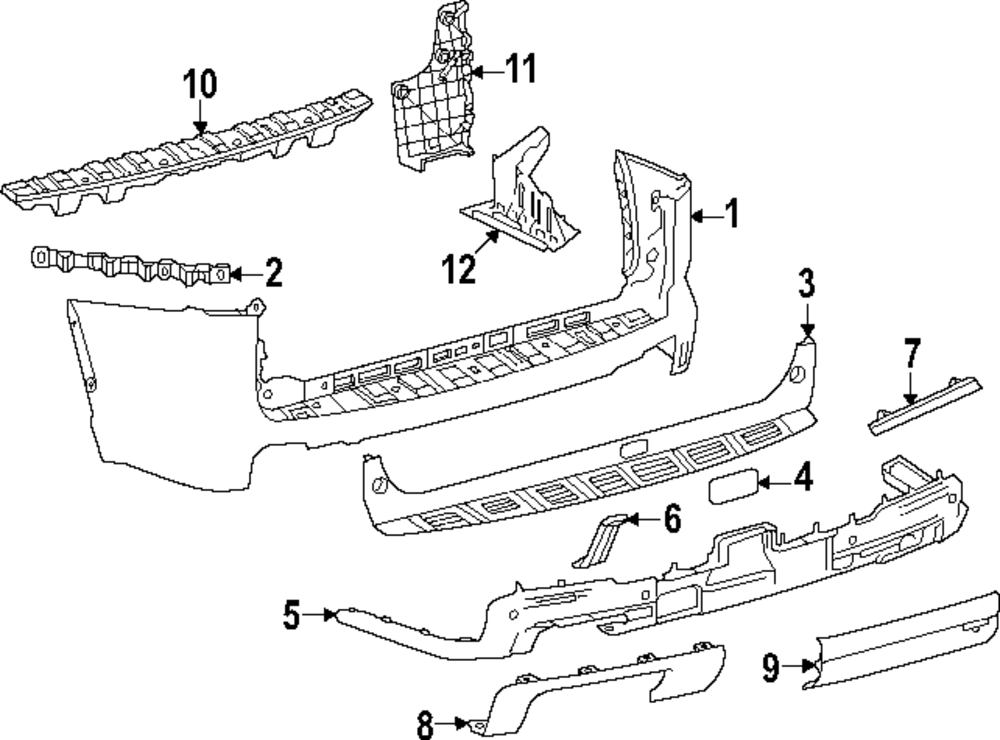 10
11
1
12
2
3
7
4
6
5
9
8