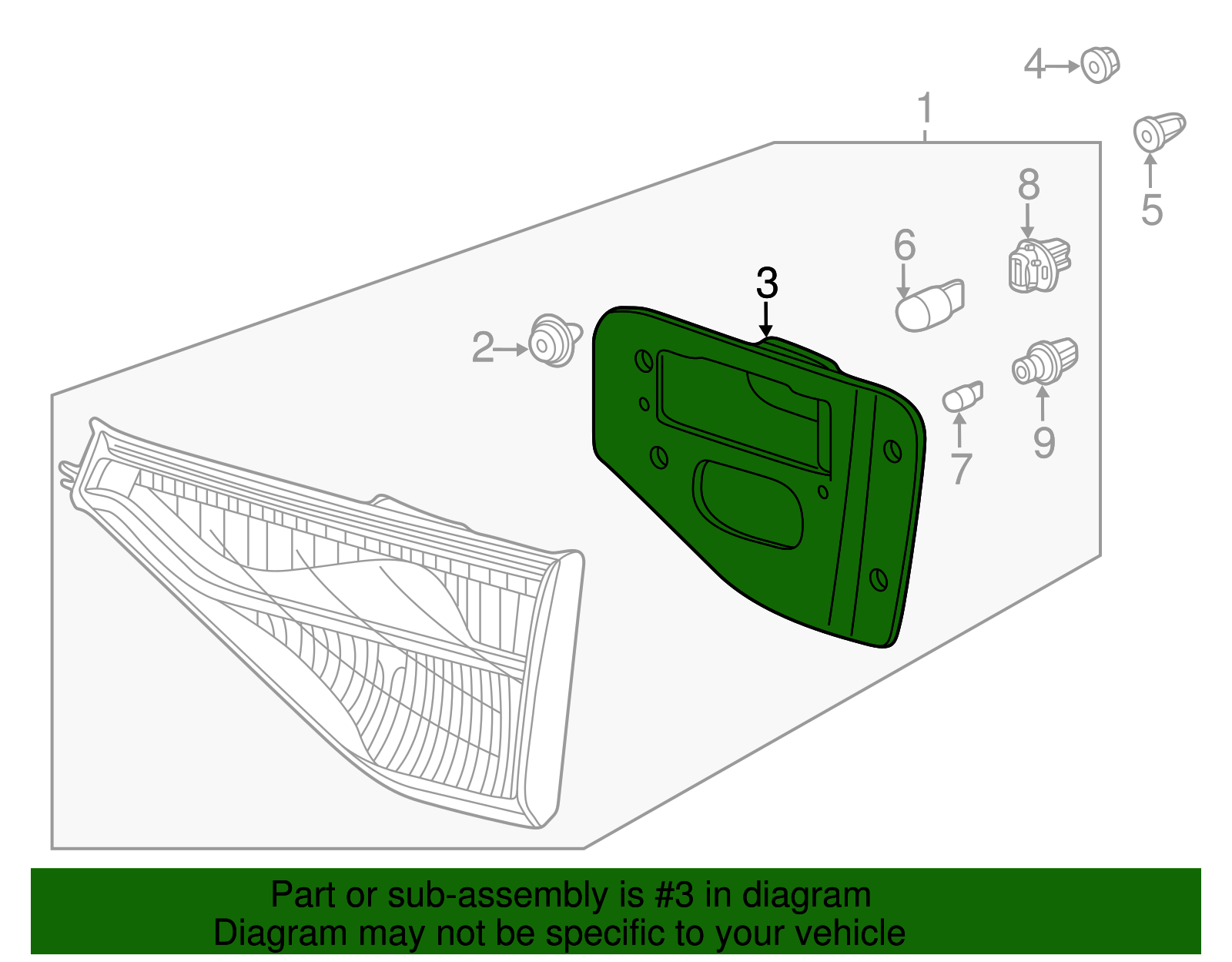 4
1
5
8
6
3
2
7
9

Part or sub-assembly is #3 in diagram
Diagram may not be specific to your vehicle