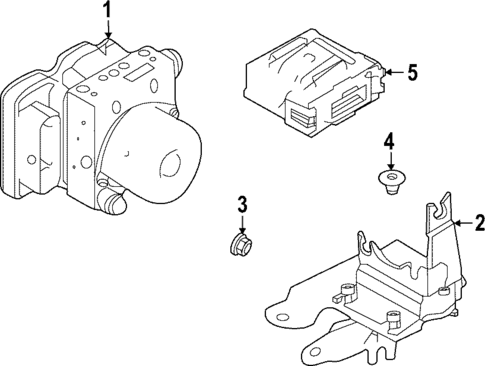 1
5
4
3
2