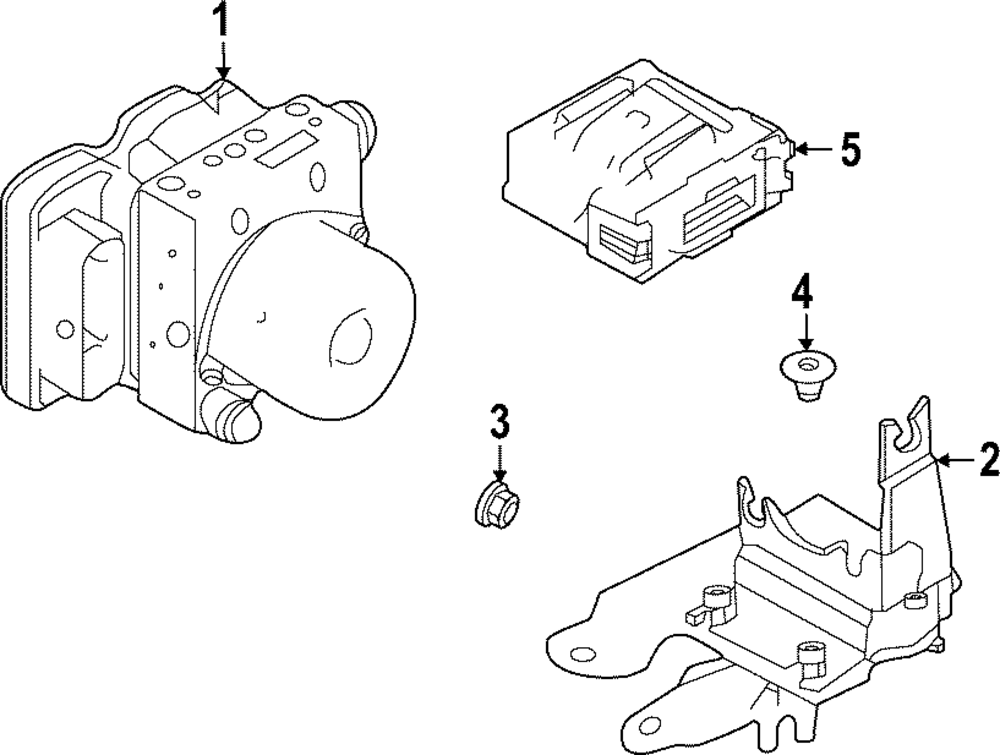 1
5
4
3
2